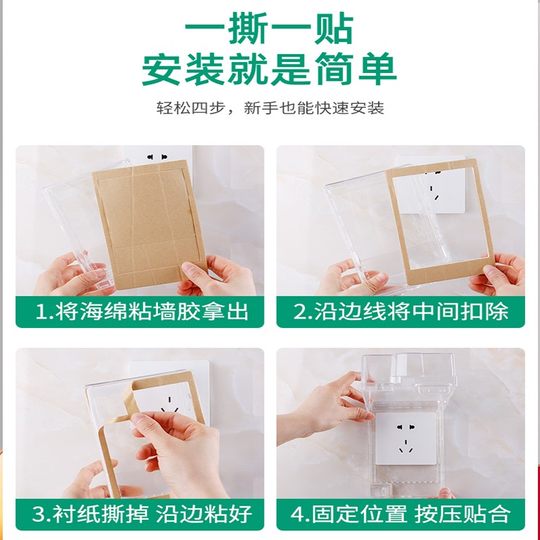 一撕一贴
安装就是简单

轻松四步，新手也能快速安装

1.将海绵粘墙胶拿出

2.沿边线将中间扣除

3.衬纸撕掉 沿边粘好

4.固定位置 按压贴合