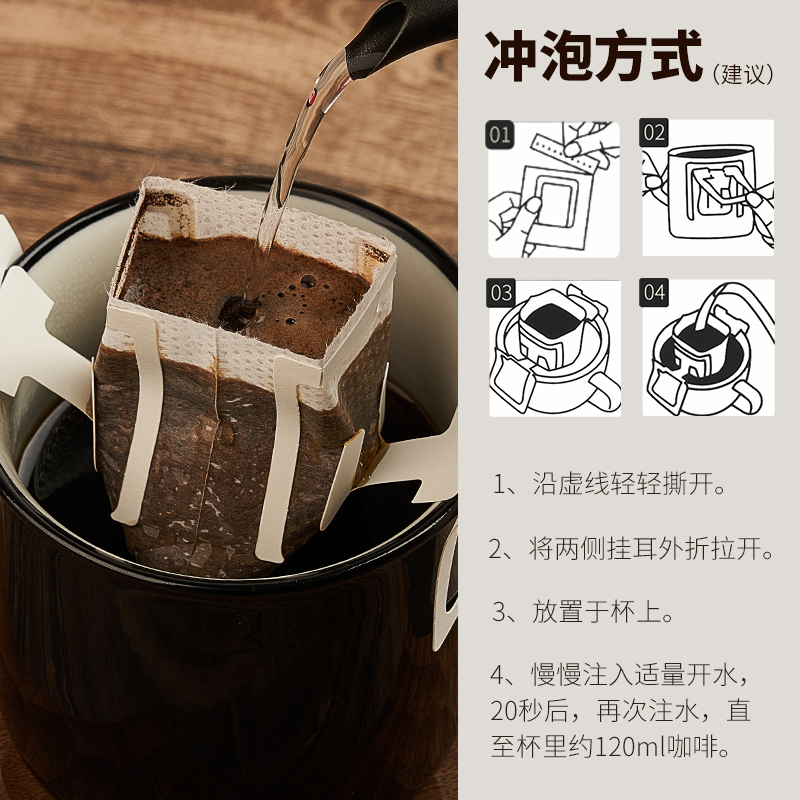 冲泡方式（建议）

01

02

03

04

1、沿虚线轻轻撕开。

2、将两侧挂耳外折拉开。

3、放置于杯上。

4、慢慢注入适量开水，20秒后，再次注水，直至杯里约120ml咖啡。