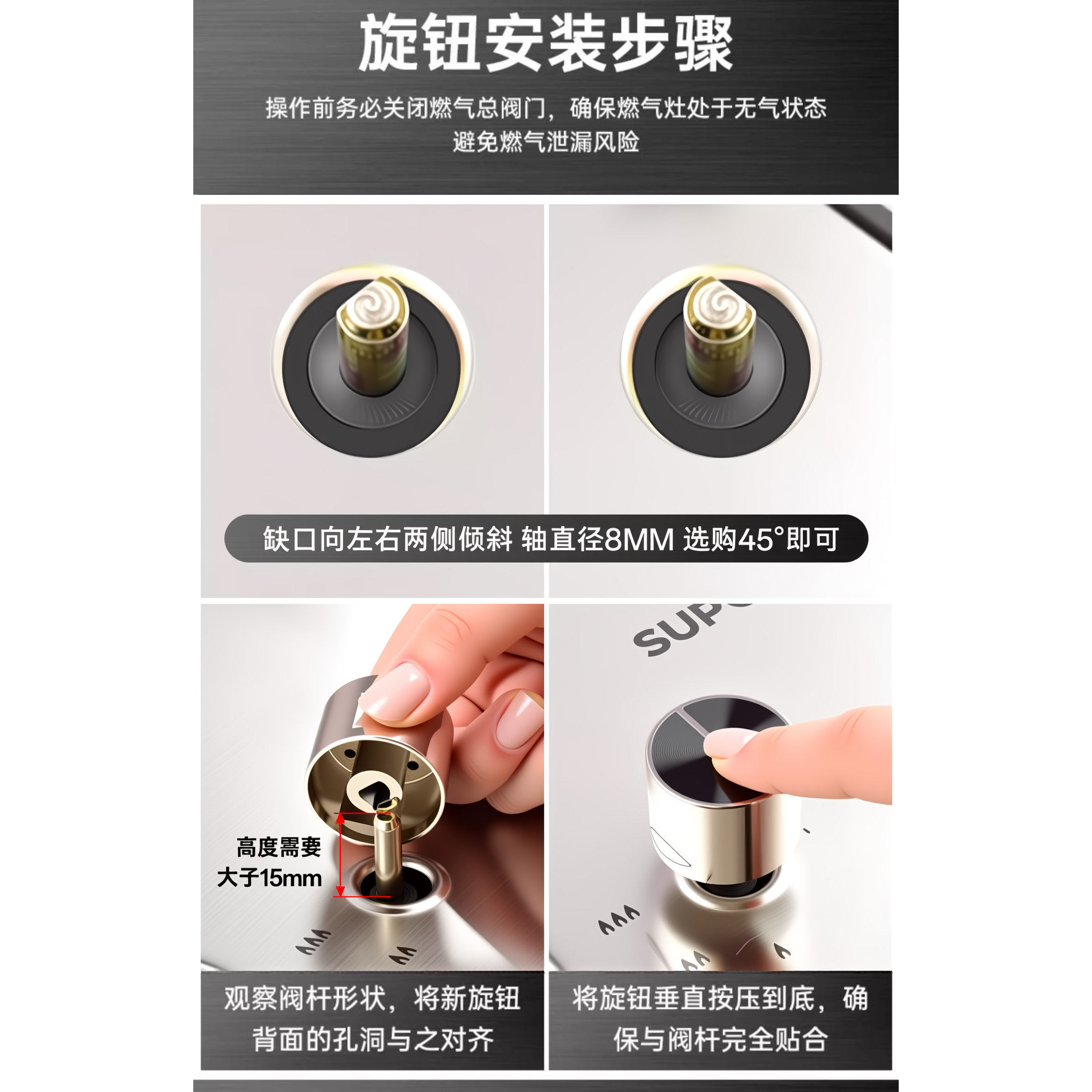 旋钮安装步骤

操作前务必关闭燃气总阀门，确保燃气灶处于无气状态
避免燃气泄漏风险

缺口向左右两侧倾斜 轴直径8MM 选购45°即可

SUP

高度需要
大于15mm

观察阀杆形状，将新旋钮背面的孔洞与之对齐

将旋钮垂直按压到底，确保与阀杆完全贴合