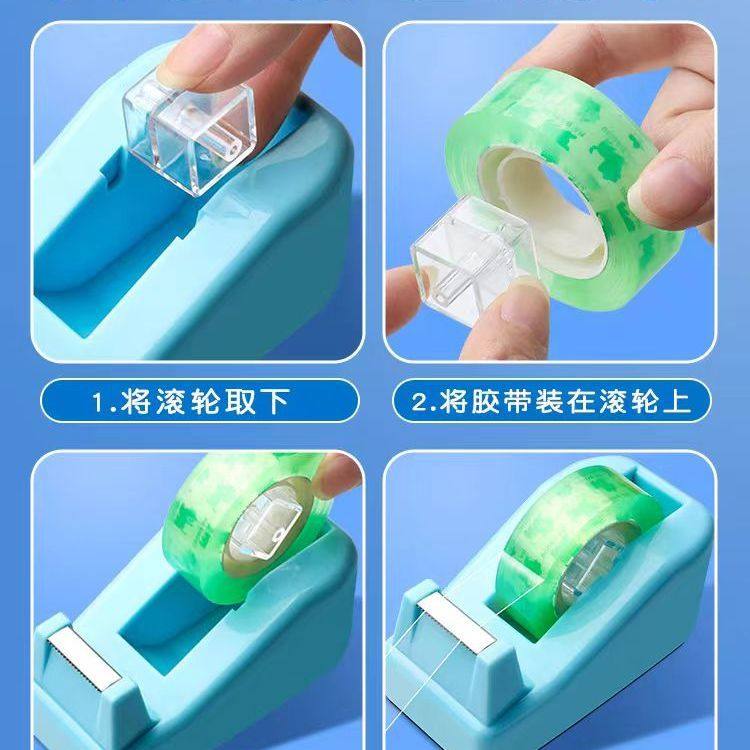 1.将滚轮取下

2.将胶带装在滚轮上