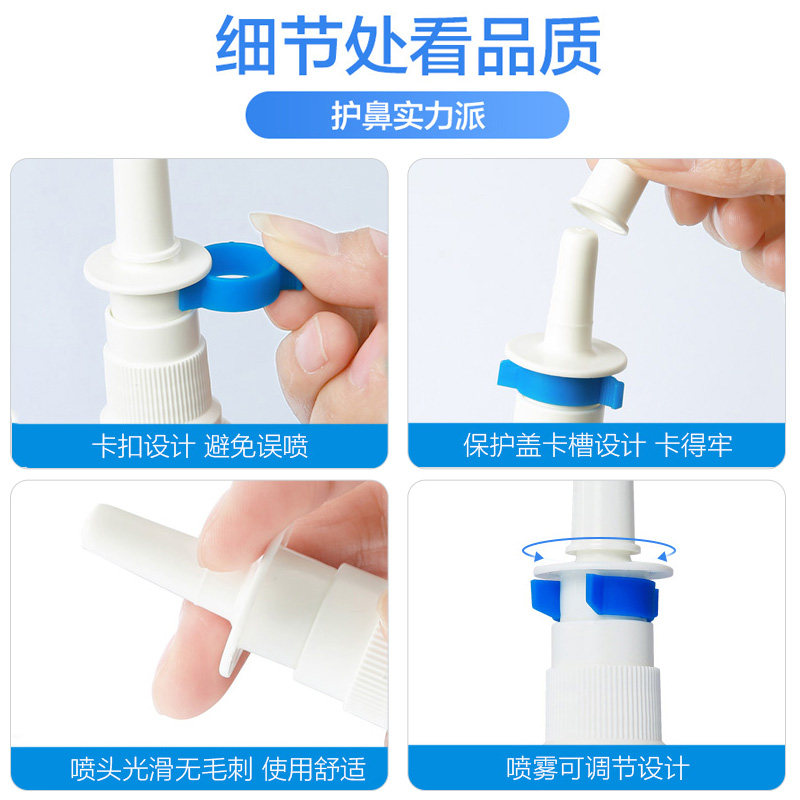 细节处看品质

护鼻实力派

卡扣设计 避免误喷

保护盖卡槽设计 卡得牢

喷头光滑无毛刺 使用舒适

喷雾可调节设计