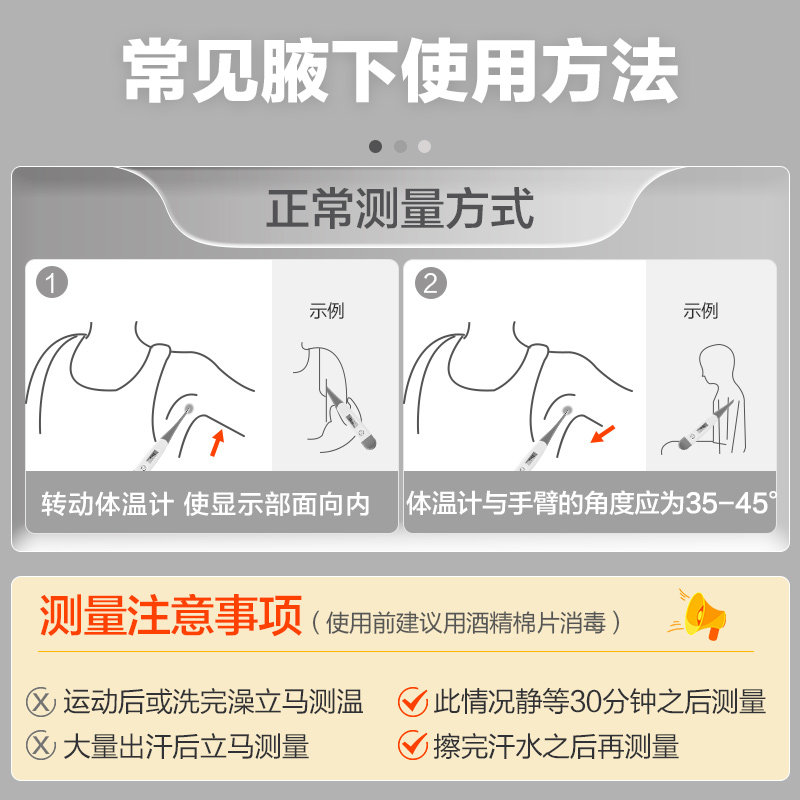 常见腋下使用方法

正常测量方式

1

示例

转动体温计 使显示部面向内

2

示例

体温计与手臂的角度应为35-45°

测量注意事项（使用前建议用酒精棉片消毒）

运动后或洗完澡立马测温

此情况静等30分钟之后测量

大量出汗后立马测量

擦完汗水之后再测量