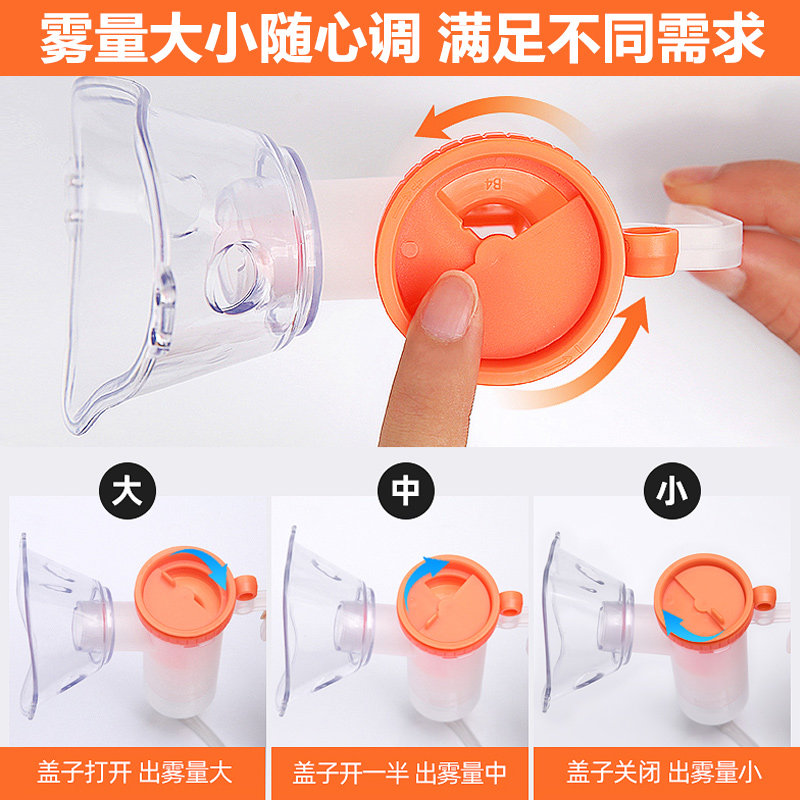 雾量大小随心调 满足不同需求

B4

大

中

小

盖子打开 出雾量大

盖子开一半 出雾量中

盖子关闭 出雾量小