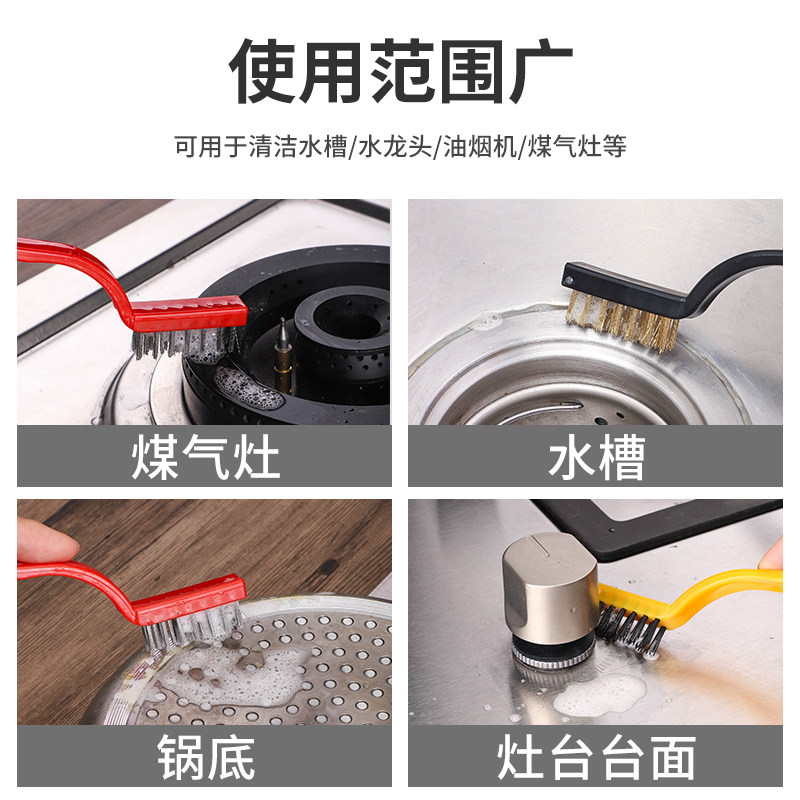 使用范围广

可用于清洁水槽/水龙头/油烟机/煤气灶等

煤气灶

水槽

锅底

灶台台面