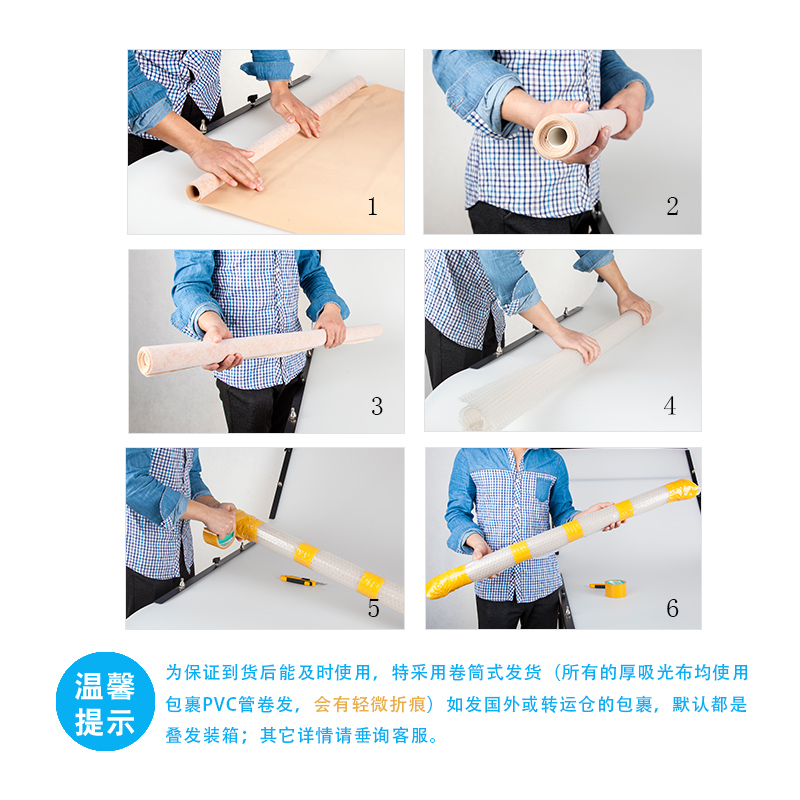 1

2

3

4

5

6

温馨提示

为保证到货后能及时使用，特采用卷筒式发货（所有的厚吸光布均使用包裹PVC管卷发，会有轻微折痕）如发国外或转运仓的包裹，默认都是叠发装箱；其它详情请垂询客服。