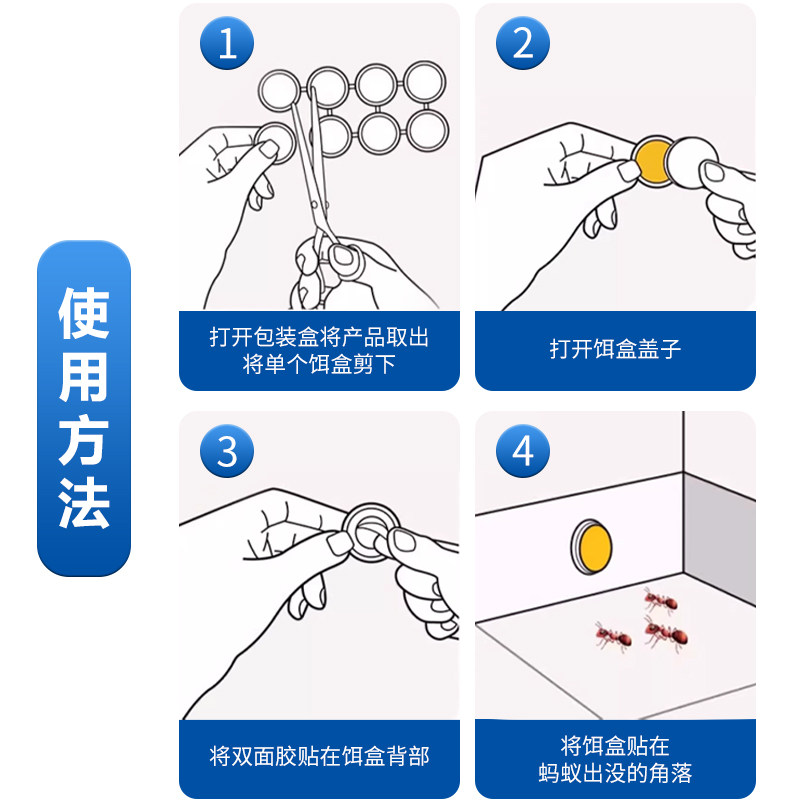 使用方法

1
打开包装盒将产品取出
将单个饵盒剪下

2
打开饵盒盖子

3
将双面胶贴在饵盒背部

4
将饵盒贴在
蚂蚁出没的角落