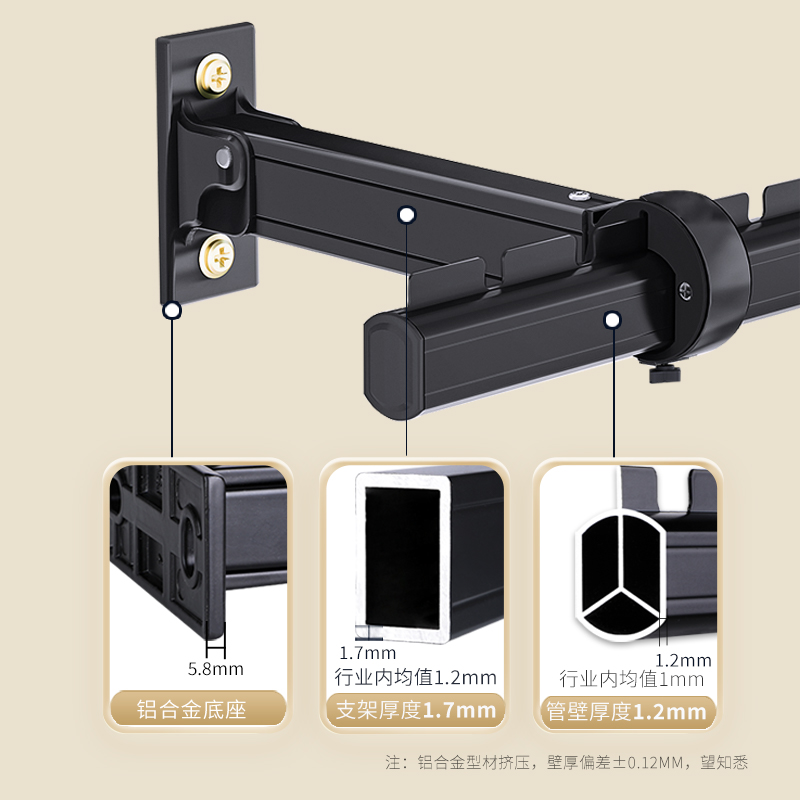 5.8mm

铝合金底座

1.7mm
行业内均值1.2mm

支架厚度1.7mm

1.2mm
行业内均值1mm

管壁厚度1.2mm

注：铝合金型材挤压，壁厚偏差±0.12MM，望知悉