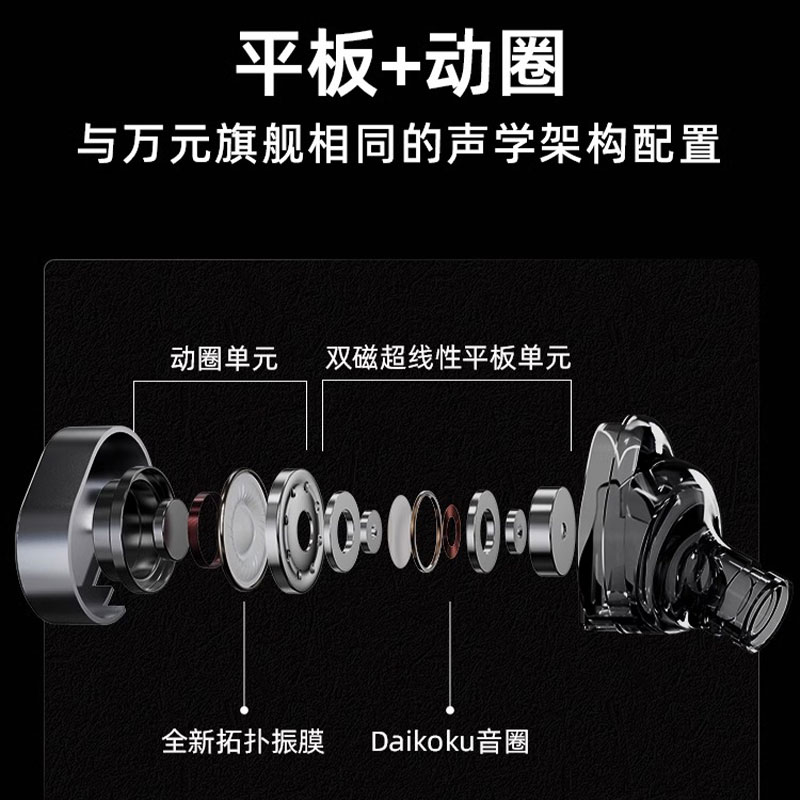 平板+动圈
与万元旗舰相同的声学架构配置

动圈单元
双磁超线性平板单元

全新拓扑振膜
Daikoku音圈