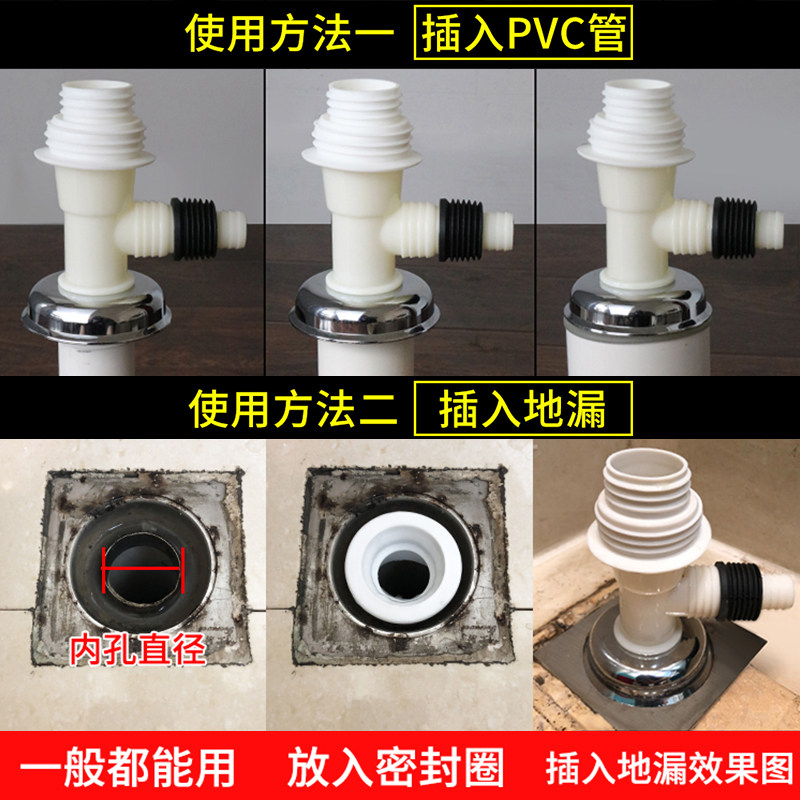 使用方法一 插入PVC管

使用方法二 插入地漏

内孔直径

一般都能用 放入密封圈 插入地漏效果图