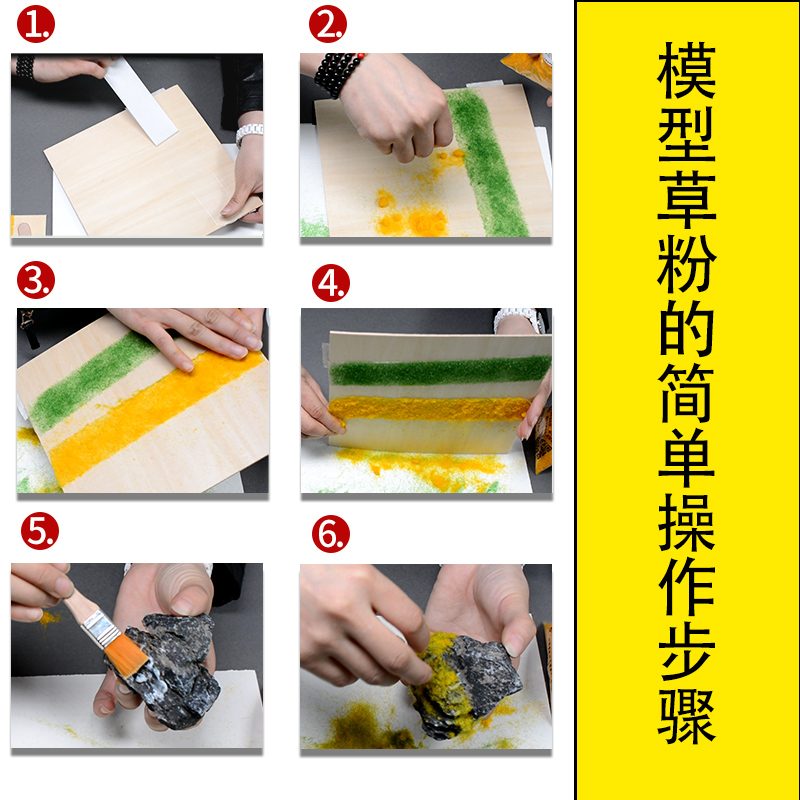 1.
2.
3.
4.
5.
6.

模型草粉的简单操作步骤