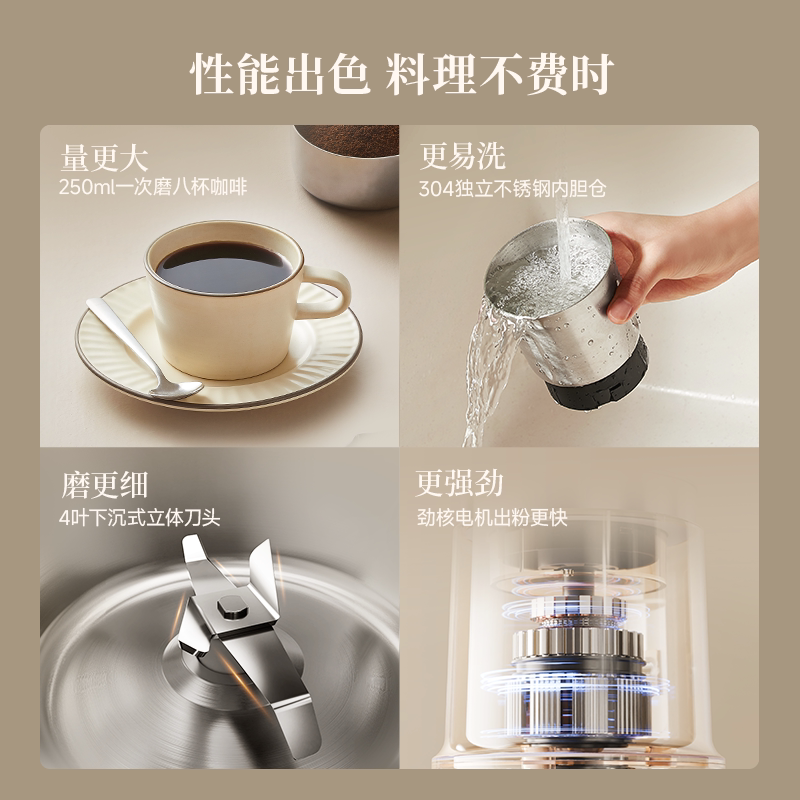 性能出色 料理不费时

量更大
250ml一次磨八杯咖啡

更易洗
304独立不锈钢内胆仓

磨更细
4叶下沉式立体刀头

更强劲
劲核电机出粉更快