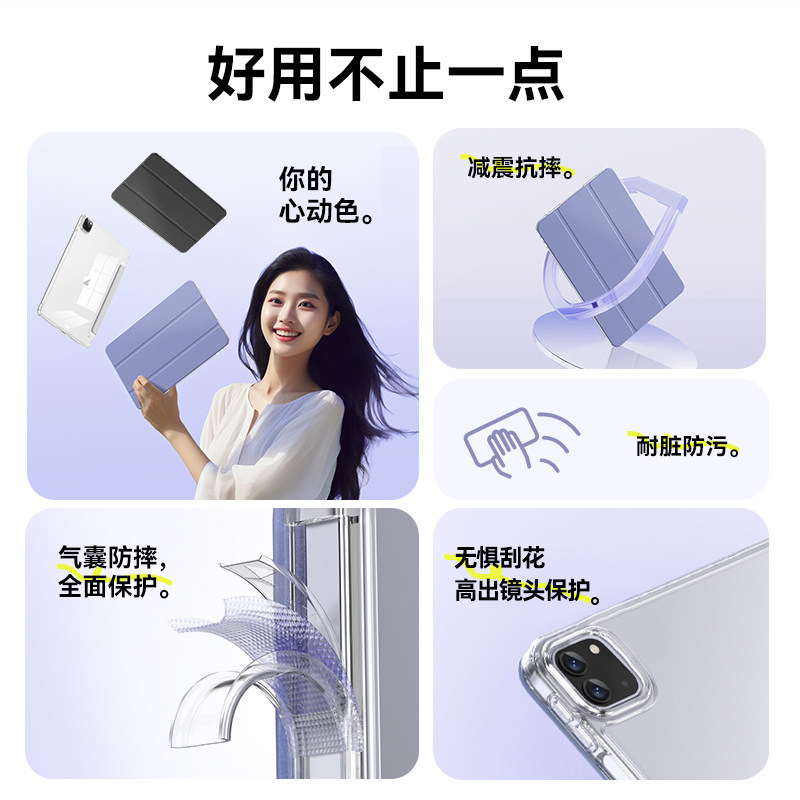 好用不止一点

你的
心动色。

减震抗摔。

耐脏防污。

气囊防摔，
全面保护。

无惧刮花
高出镜头保护。