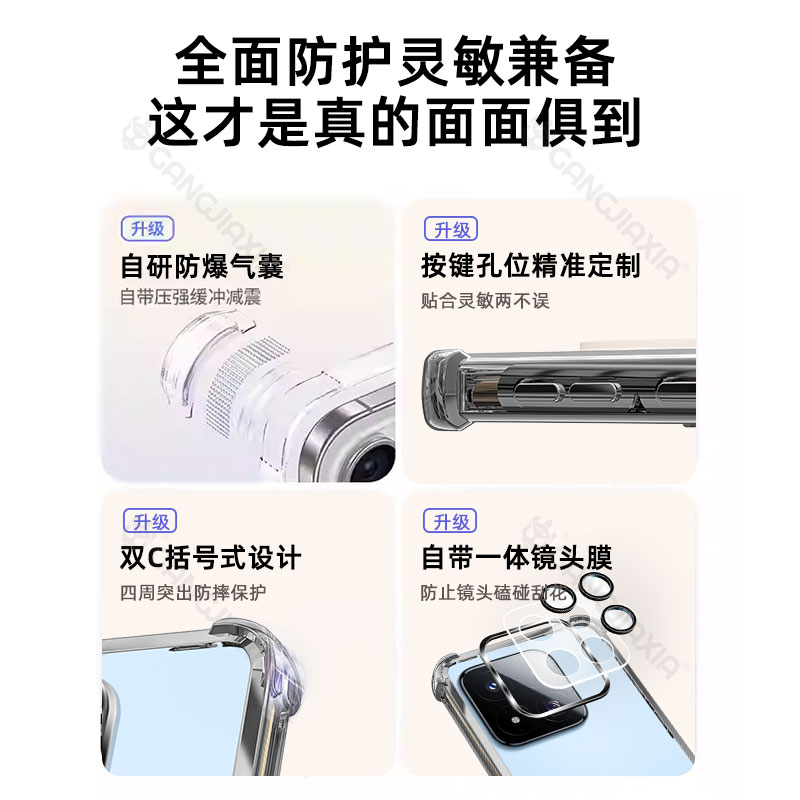 全面防护灵敏兼备
这才是真的面面俱到

升级
自研防爆气囊
自带压强缓冲减震

升级
按键孔位精准定制
贴合灵敏两不误

升级
双C括号式设计
四周突出防摔保护

升级
自带一体镜头膜
防止镜头磕碰刮花

GANGJIAXIA