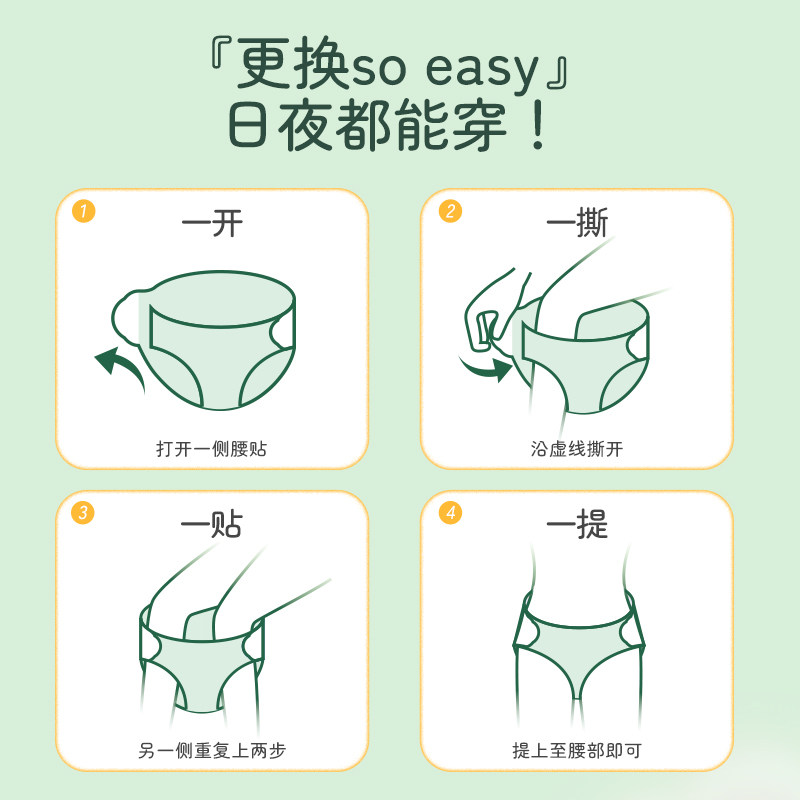 『更换so easy』
日夜都能穿！

1
一开
打开一侧腰贴

2
一撕
沿虚线撕开

3
一贴
另一侧重复上两步

4
一提
提上至腰部即可