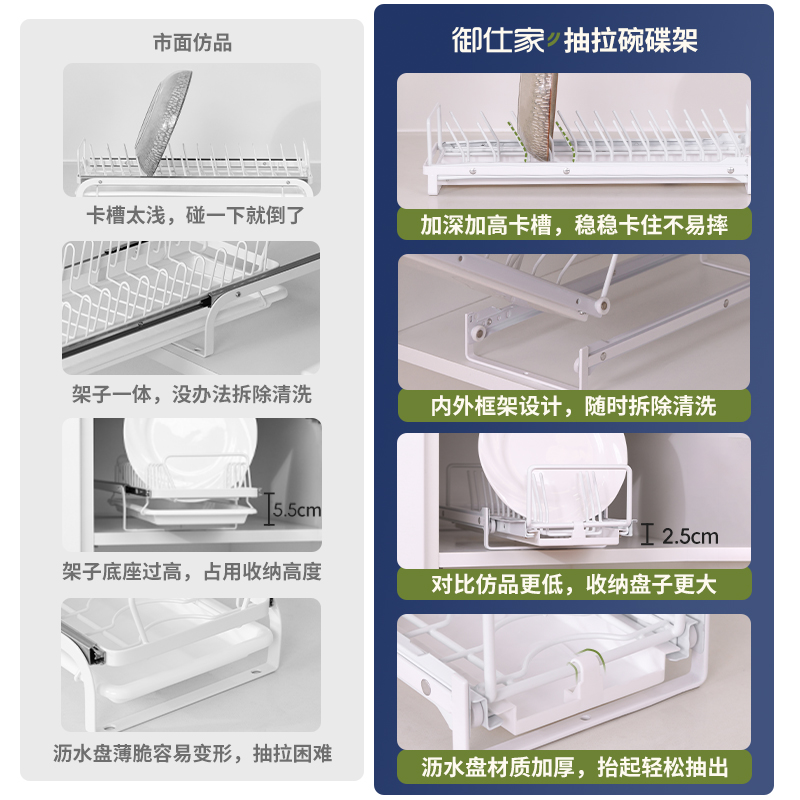 市面仿品

卡槽太浅，碰一下就倒了

架子一体，没办法拆除清洗

5.5cm

架子底座过高，占用收纳高度

沥水盘薄脆容易变形，抽拉困难

御仕家 抽拉碗碟架

加深加高卡槽，稳稳卡住不易摔

内外框架设计，随时拆除清洗

2.5cm

对比仿品更低，收纳盘子更大

沥水盘材质加厚，抬起轻松抽出