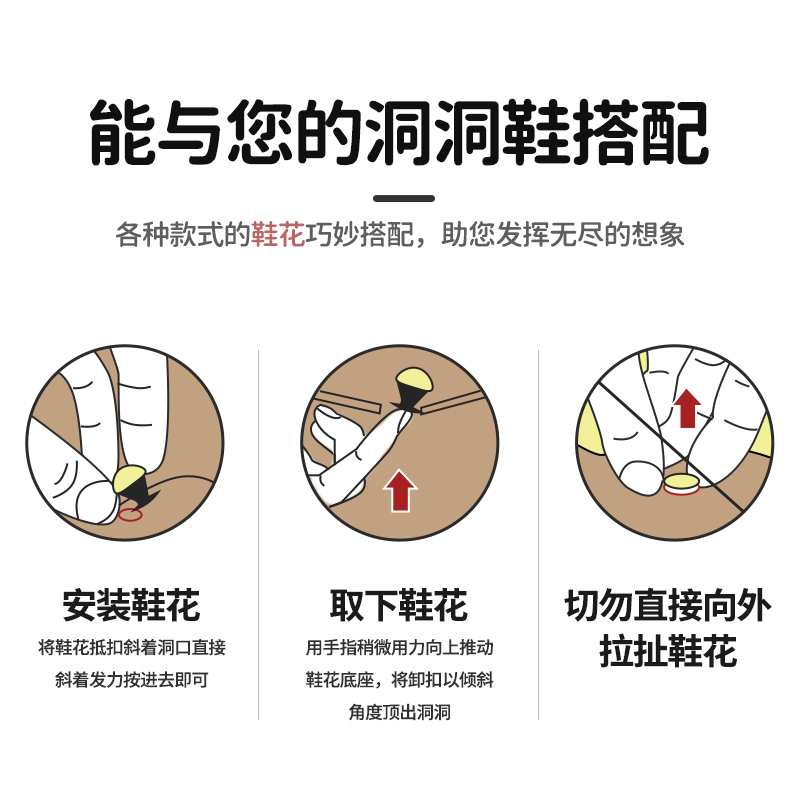 能与您的洞洞鞋搭配

各种款式的鞋花巧妙搭配，助您发挥无尽的想象

安装鞋花

将鞋花抵扣斜着洞口直接斜着发力按进去即可

取下鞋花

用手指稍微用力向上推动鞋花底座，将卸扣以倾斜角度顶出洞洞

切勿直接向外拉扯鞋花