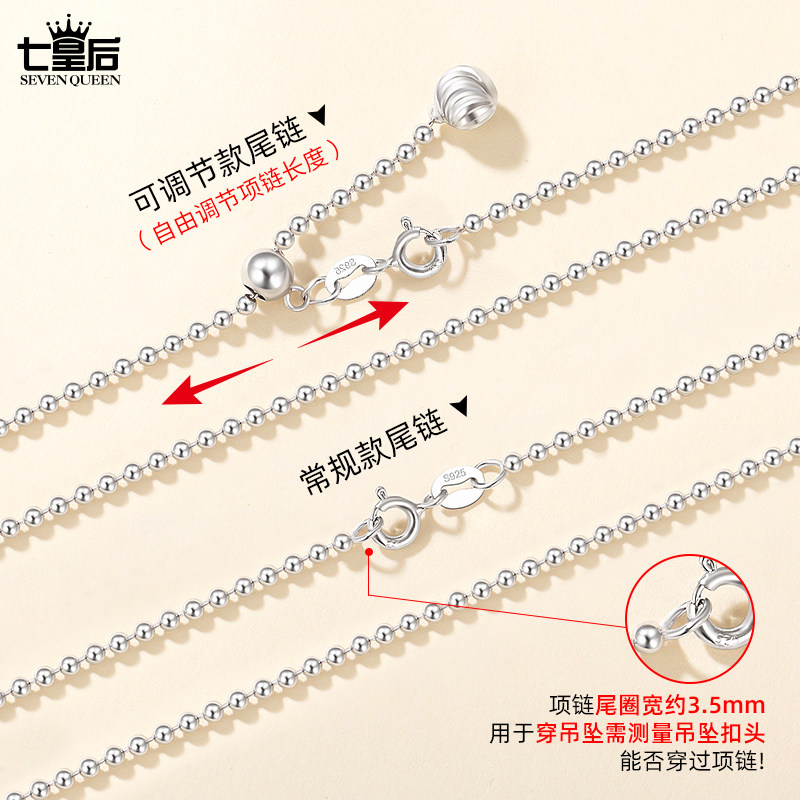 七皇后
SEVEN QUEEN

可调节款尾链
（自由调节项链长度）

S925

常规款尾链

S925

项链尾圈宽约3.5mm
用于穿吊坠需测量吊坠扣头
能否穿过项链!