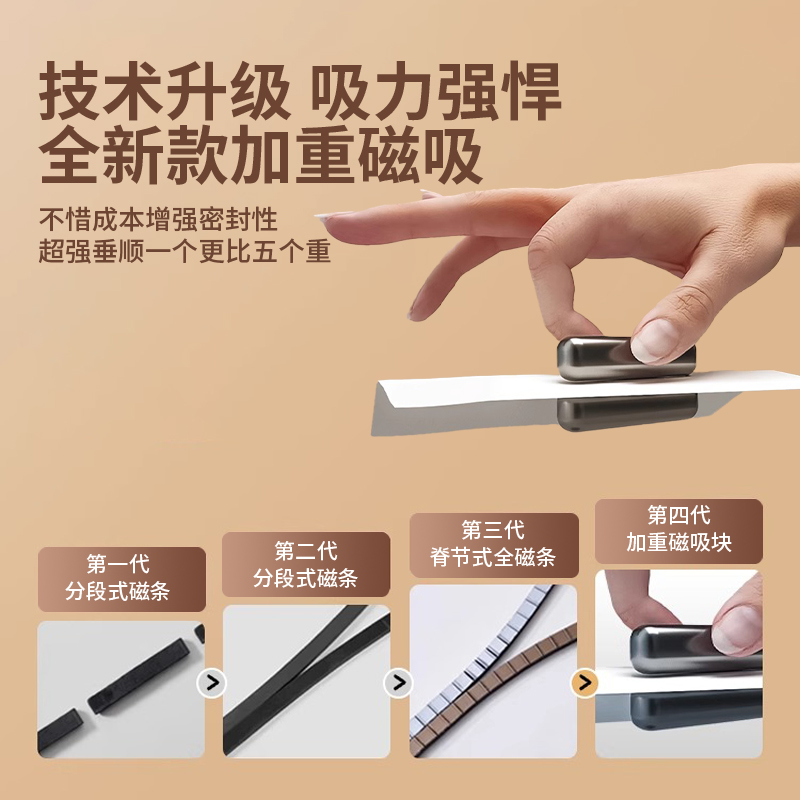 技术升级 吸力强悍
全新款加重磁吸

不惜成本增强密封性
超强垂顺一个更比五个重

第一代
分段式磁条

第二代
分段式磁条

第三代
脊节式全磁条

第四代
加重磁吸块