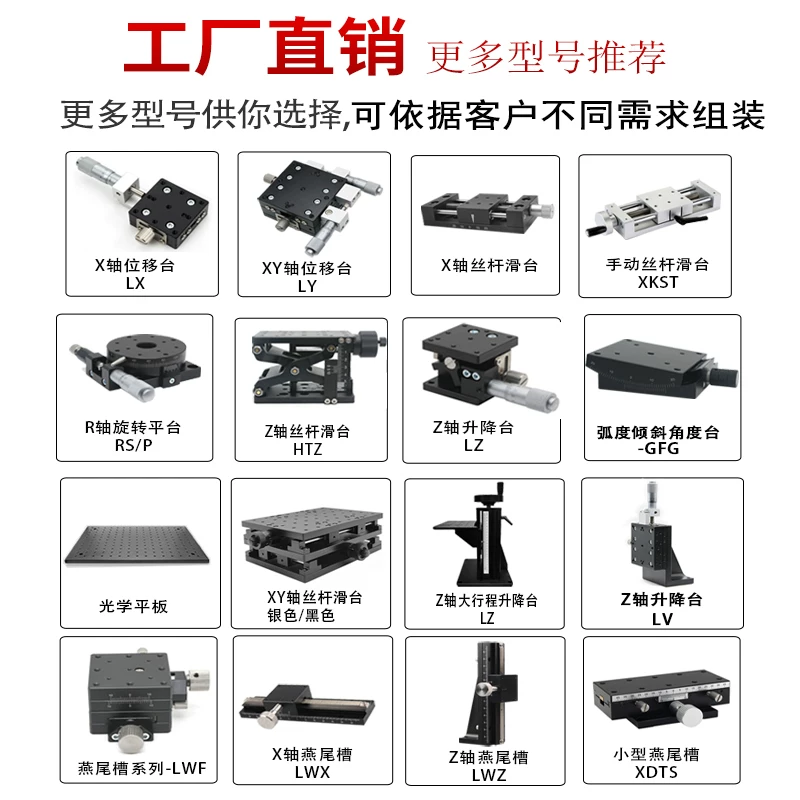 工厂直销 更多型号推荐

更多型号供你选择,可依据客户不同需求组装

X轴位移台
LX

XY轴位移台
LY

X轴丝杆滑台

手动丝杆滑台
XKST

R轴旋转平台
RS/P

Z轴丝杆滑台
HTZ

Z轴升降台
LZ

弧度倾斜角度台
-GFG

光学平板

XY轴丝杆滑台
银色/黑色

Z轴大行程升降台
LZ

Z轴升降台
LV

燕尾槽系列-LWF

X轴燕尾槽
LWX

Z轴燕尾槽
LWZ

小型燕尾槽
XDTS