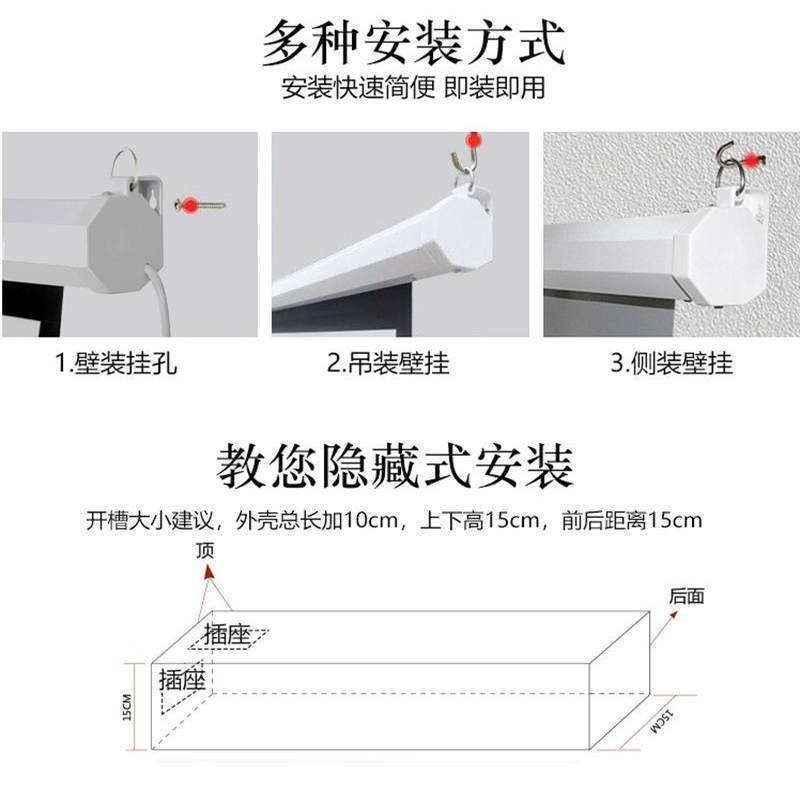 多种安装方式

安装快速简便 即装即用

1.壁装挂孔

2.吊装壁挂

3.侧装壁挂

教您隐藏式安装

开槽大小建议，外壳总长加10cm，上下高15cm，前后距离15cm

顶

后面

插座

插座

15CM

15CM