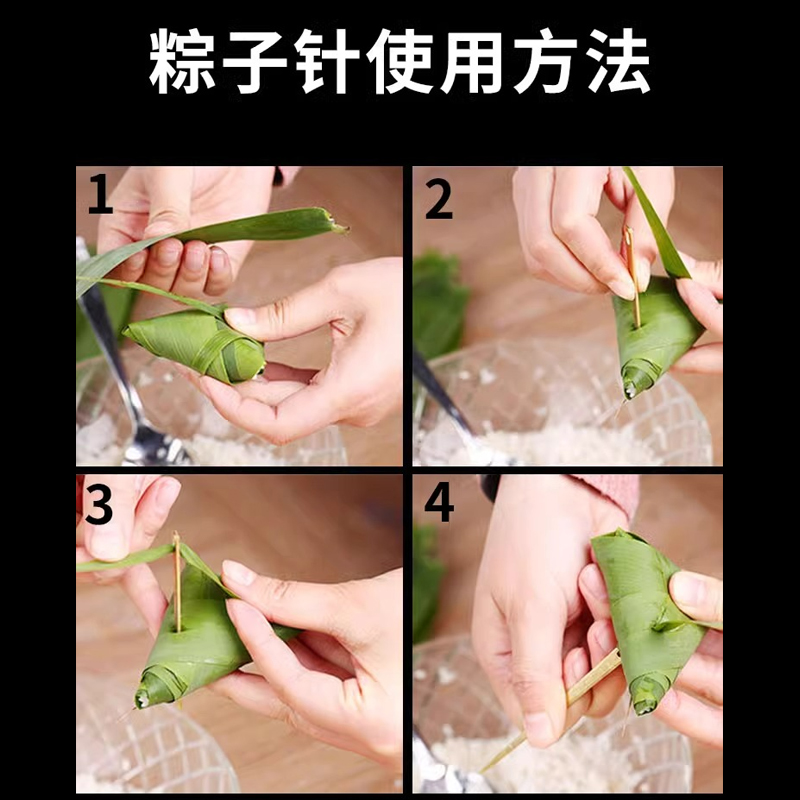 粽子针使用方法

1

2

3

4