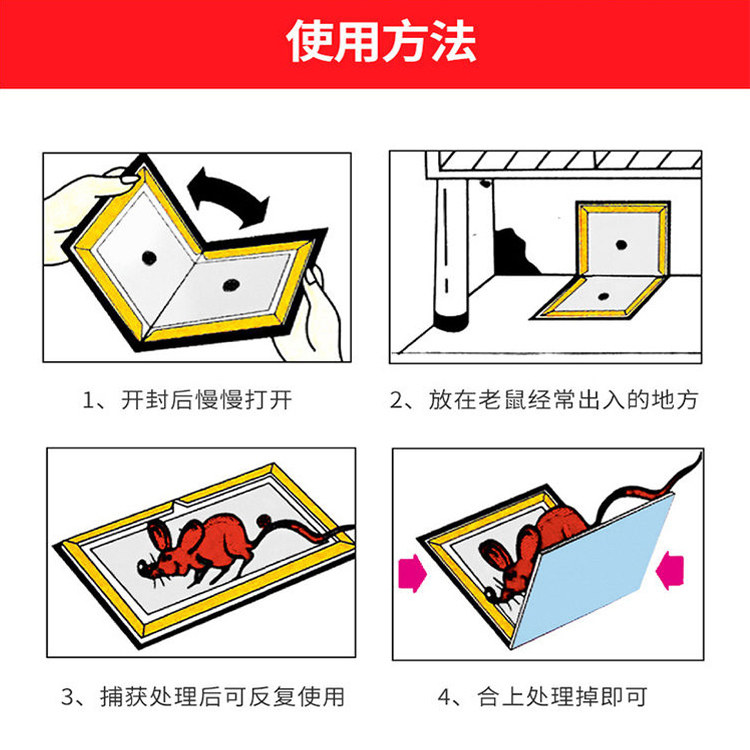 使用方法

1、开封后慢慢打开

2、放在老鼠经常出入的地方

3、捕获处理后可反复使用

4、合上处理掉即可