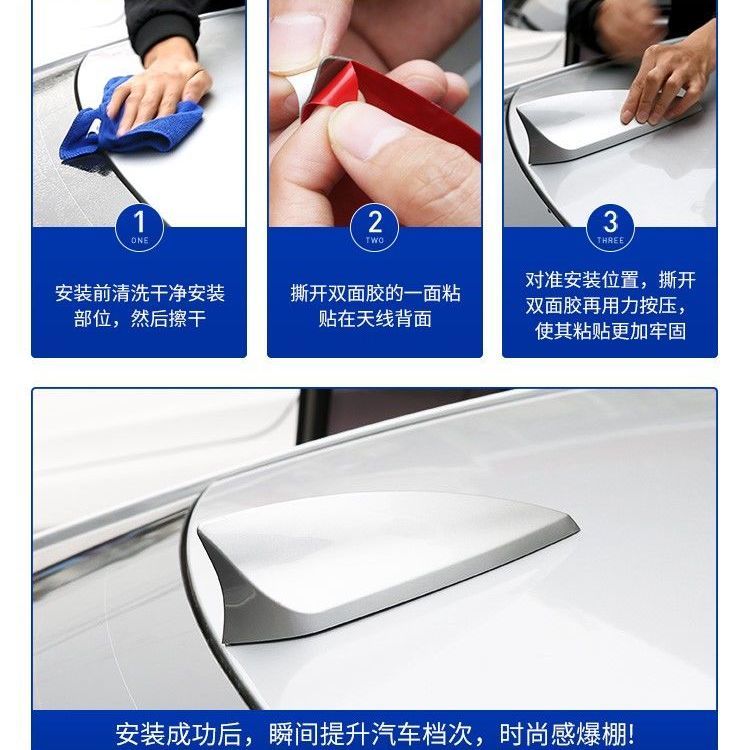 1
ONE
安装前清洗干净安装部位，然后擦干

2
TWO
撕开双面胶的一面粘贴在天线背面

3
THREE
对准安装位置，撕开双面胶再用力按压，使其粘贴更加牢固

安装成功后，瞬间提升汽车档次，时尚感爆棚！