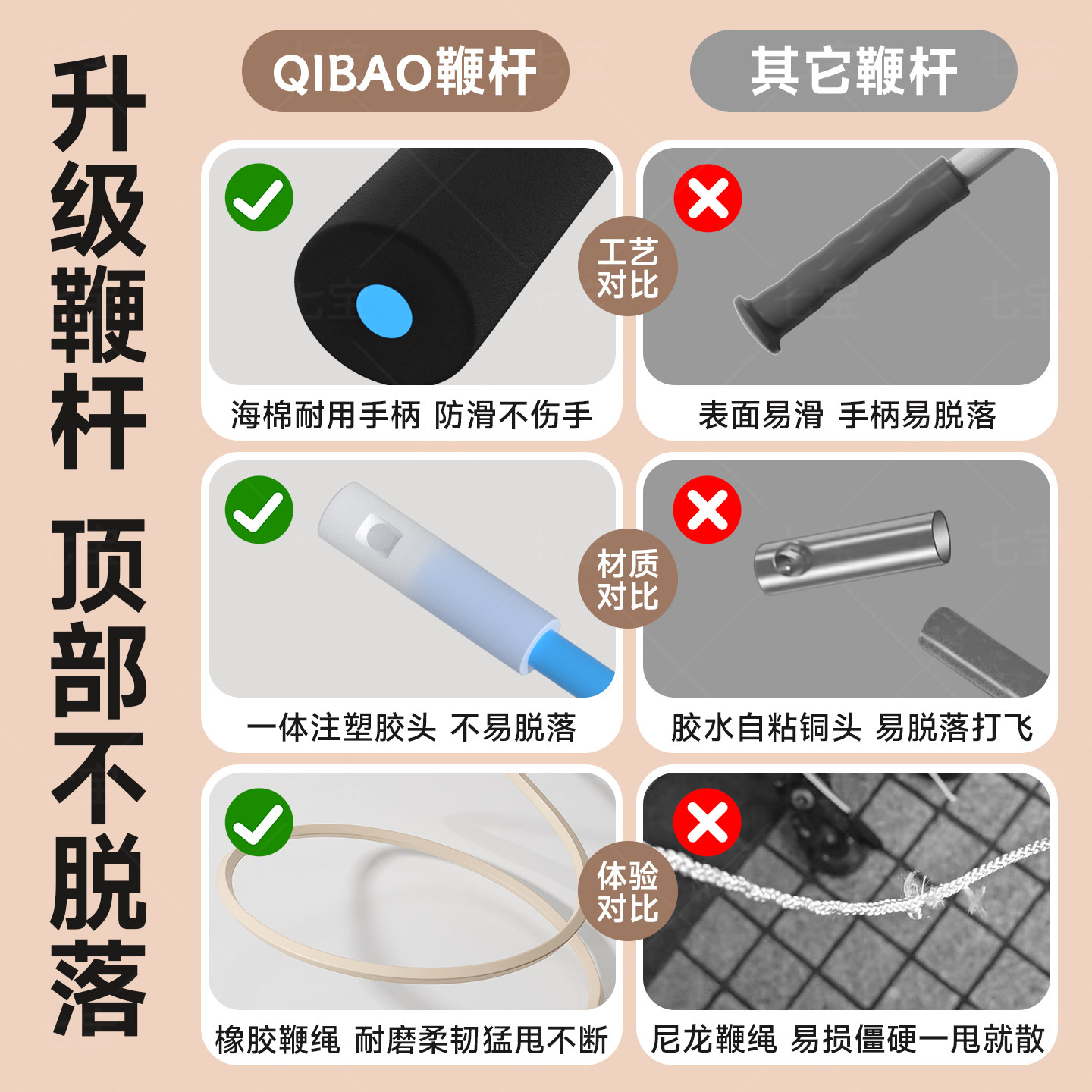 升级鞭杆

顶部不脱落

QIBAO鞭杆

其它鞭杆

工艺对比

海棉耐用手柄 防滑不伤手

表面易滑 手柄易脱落

材质对比

一体注塑胶头 不易脱落

胶水自粘铜头 易脱落打飞

体验对比

橡胶鞭绳 耐磨柔韧猛甩不断

尼龙鞭绳 易损僵硬一甩就散