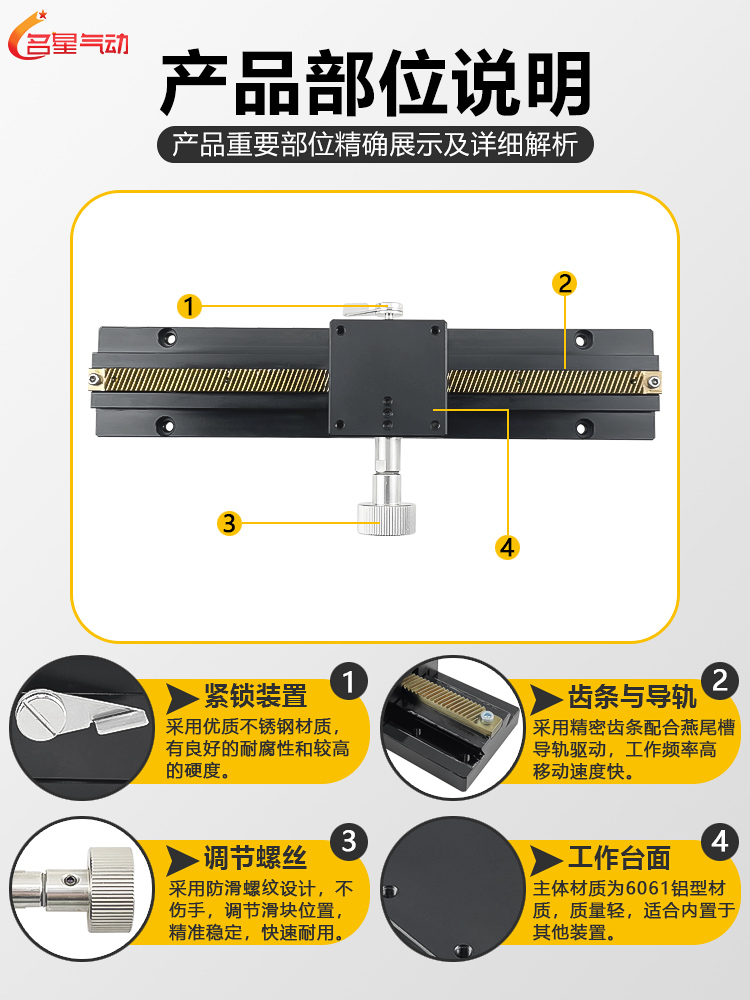 名星气动

产品部位说明

产品重要部位精确展示及详细解析

1

2

3

4

紧锁装置 1
采用优质不锈钢材质，有良好的耐腐性和较高的硬度。

齿条与导轨 2
采用精密齿条配合燕尾槽导轨驱动，工作频率高移动速度快。

调节螺丝 3
采用防滑螺纹设计，不伤手，调节滑块位置，精准稳定，快速耐用。

工作台面 4
主体材质为6061铝型材质，质量轻，适合内置于其他装置。