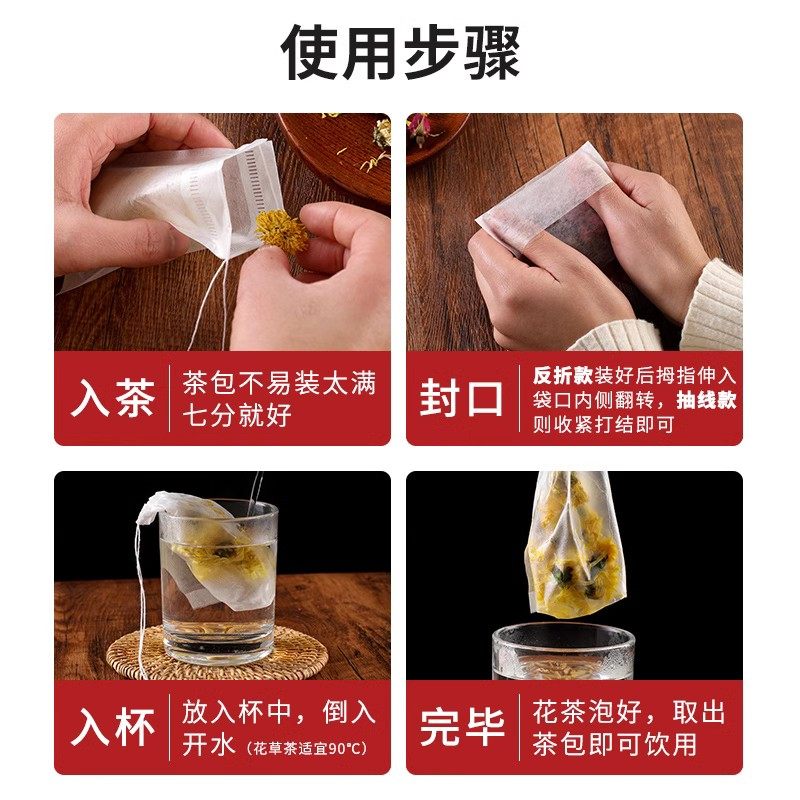 使用步骤

入茶

茶包不易装太满七分就好

封口

反折款装好后拇指伸入袋口内侧翻转，抽线款则收紧打结即可

入杯

放入杯中，倒入开水（花草茶适宜90°C）

完毕

花茶泡好，取出茶包即可饮用