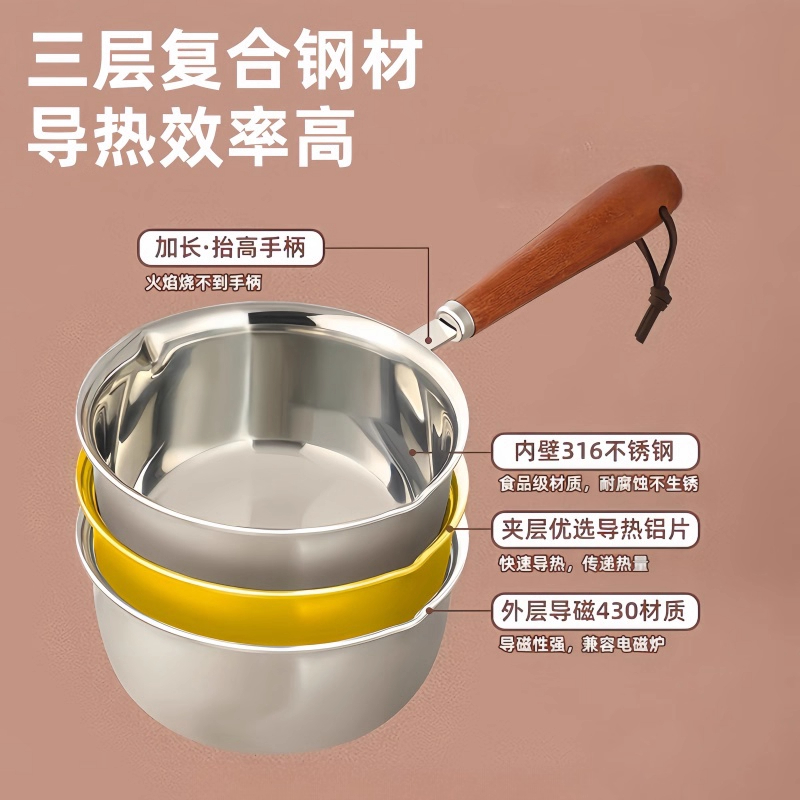 三层复合钢材
导热效率高

加长·抬高手柄
火焰烧不到手柄

内壁316不锈钢
食品级材质，耐腐蚀不生锈

夹层优选导热铝片
快速导热，传递热量

外层导磁430材质
导磁性强，兼容电磁炉