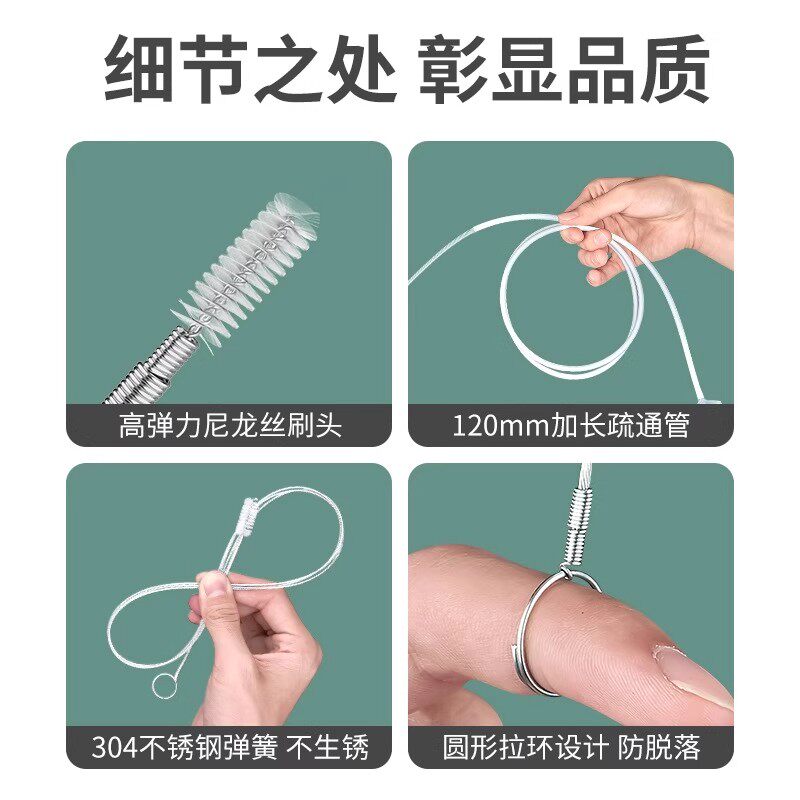 细节之处 彰显品质

高弹力尼龙丝刷头

120mm加长疏通管

304不锈钢弹簧 不生锈

圆形拉环设计 防脱落