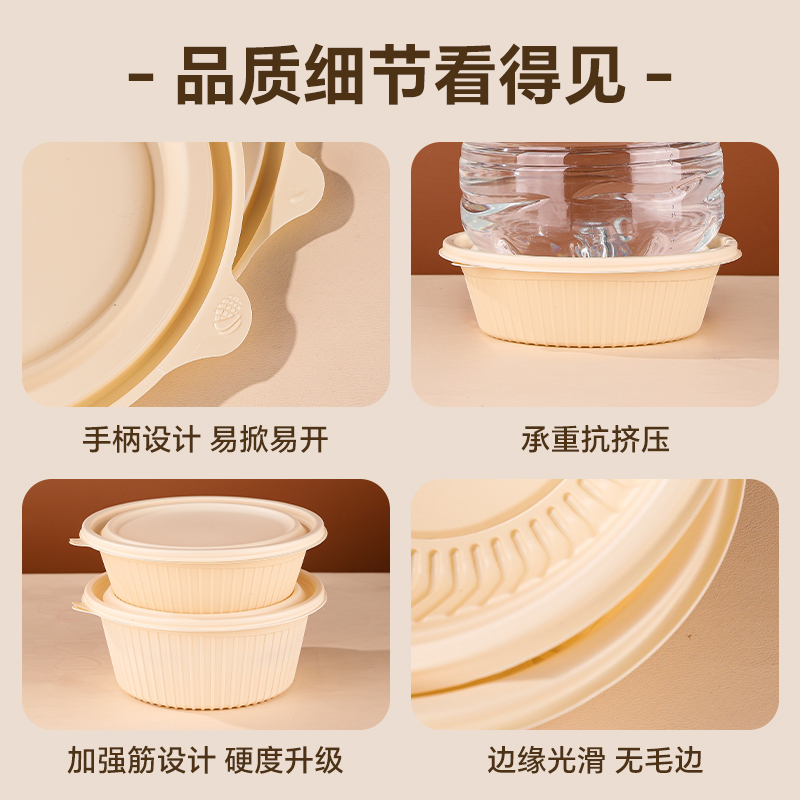 - 品质细节看得见 -

手柄设计 易掀易开

承重抗挤压

加强筋设计 硬度升级

边缘光滑 无毛边