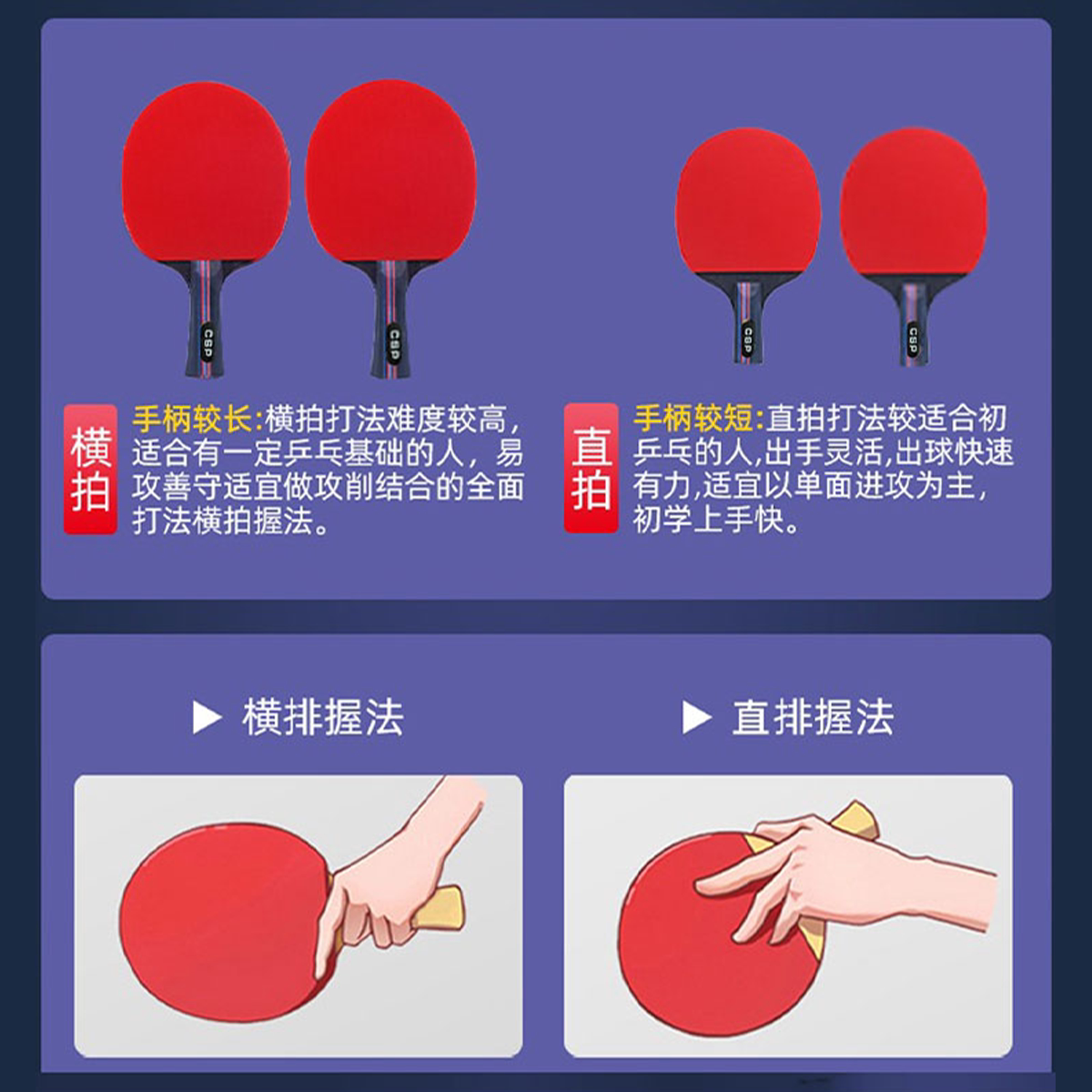 CSP CSP CSP CSP

横拍

手柄较长:横拍打法难度较高，适合有一定乒乓基础的人，易攻善守适宜做攻削结合的全面打法横拍握法。

直拍

手柄较短:直拍打法较适合初乒乓的人,出手灵活,出球快速有力,适宜以单面进攻为主，初学上手快。

▶ 横排握法

▶ 直排握法