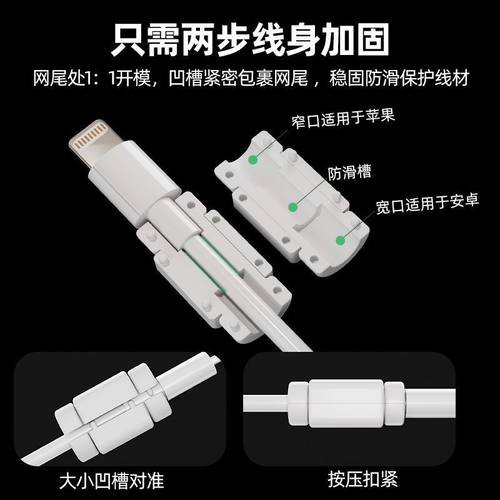 只需两步线身加固

网尾处1：1开模，凹槽紧密包裹网尾，稳固防滑保护线材

窄口适用于苹果

防滑槽

宽口适用于安卓

大小凹槽对准

按压扣紧