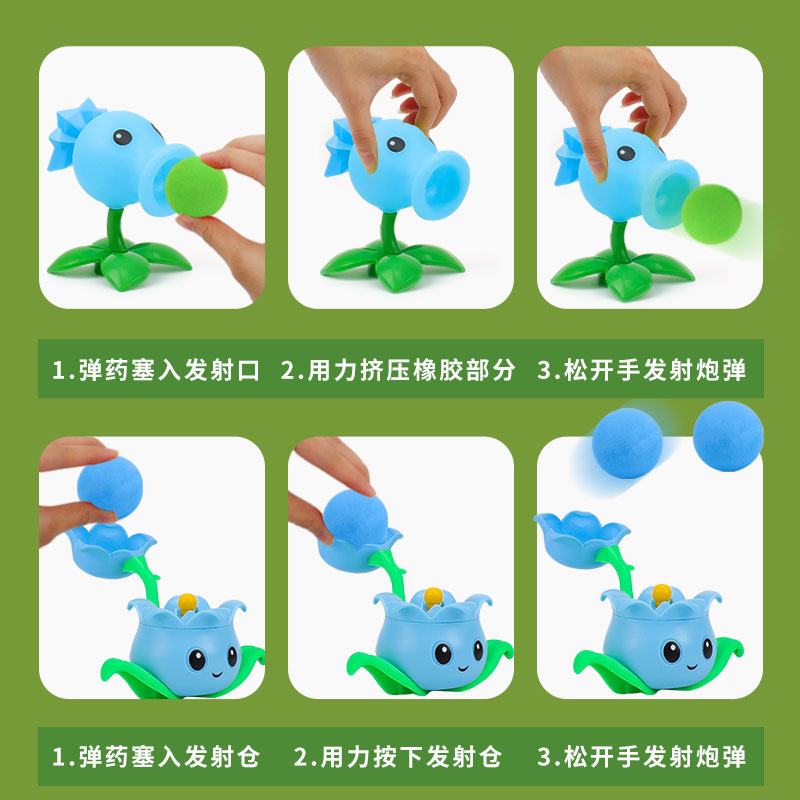 1.弹药塞入发射口　2.用力挤压橡胶部分　3.松开手发射炮弹

1.弹药塞入发射仓　2.用力按下发射仓　3.松开手发射炮弹