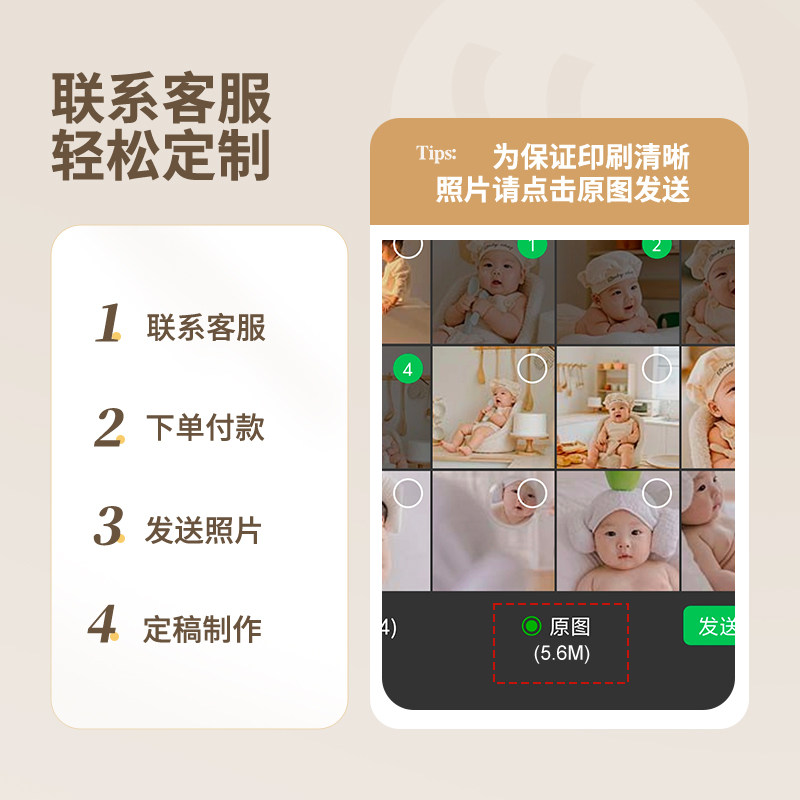 联系客服
轻松定制

1 联系客服

2 下单付款

3 发送照片

4 定稿制作

Tips: 为保证印刷清晰
照片请点击原图发送

1

2

4

4)

原图
(5.6M)

发送