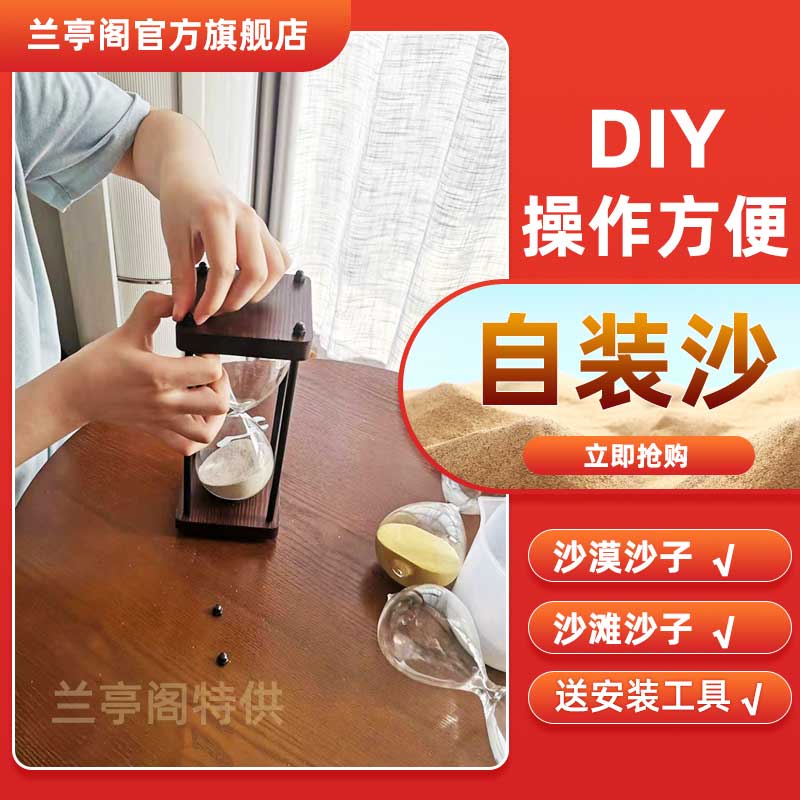 兰亭阁官方旗舰店

DIY
操作方便

自装沙

立即抢购

沙漠沙子 √

沙滩沙子 √

送安装工具 √

兰亭阁特供