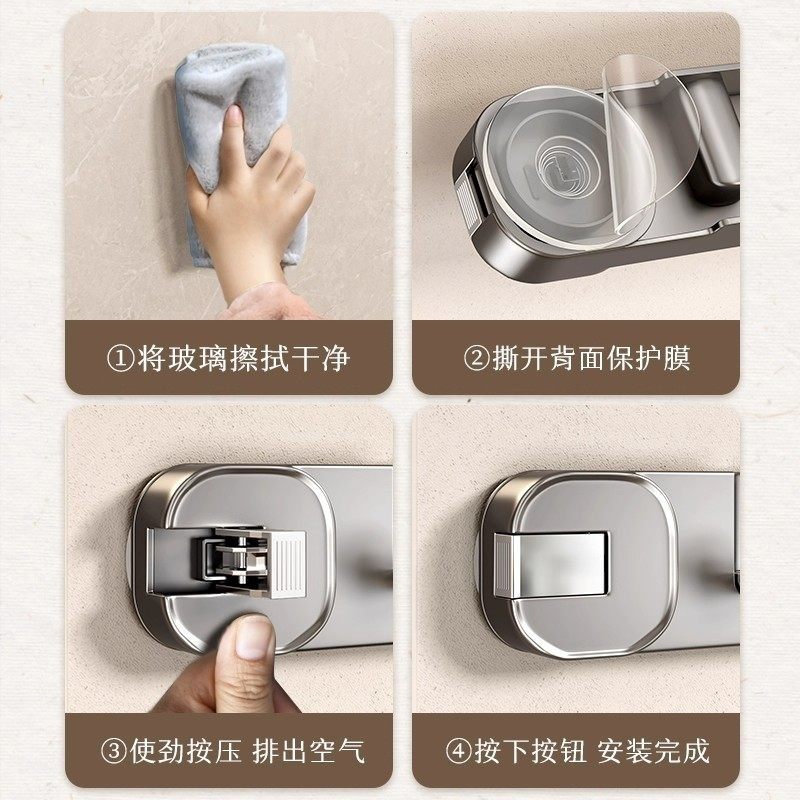 ①将玻璃擦拭干净

②撕开背面保护膜

③使劲按压 排出空气

④按下按钮 安装完成