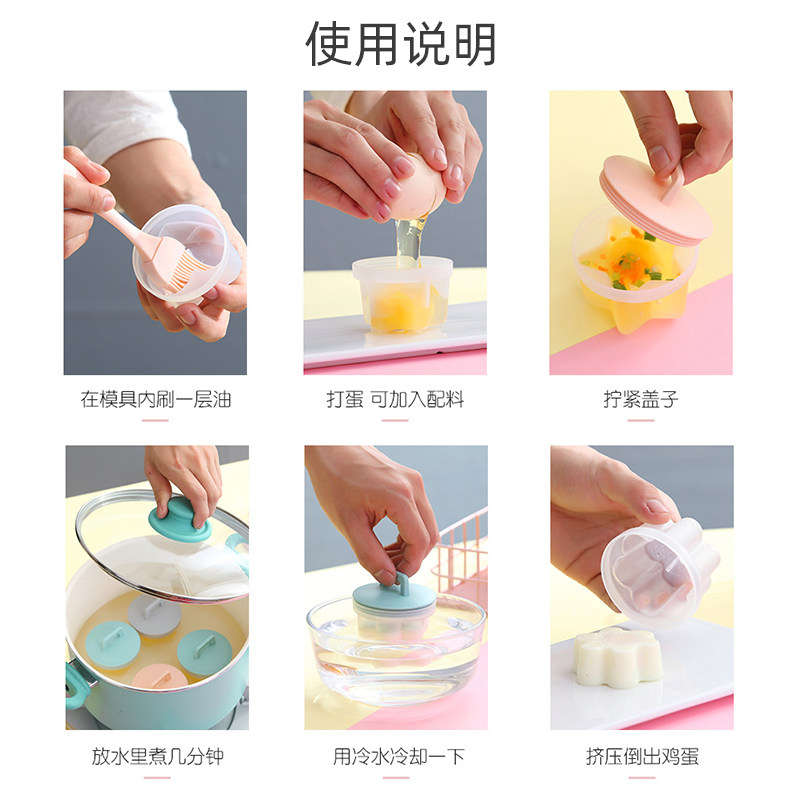 使用说明

在模具内刷一层油

打蛋 可加入配料

拧紧盖子

放水里煮几分钟

用冷水冷却一下

挤压倒出鸡蛋