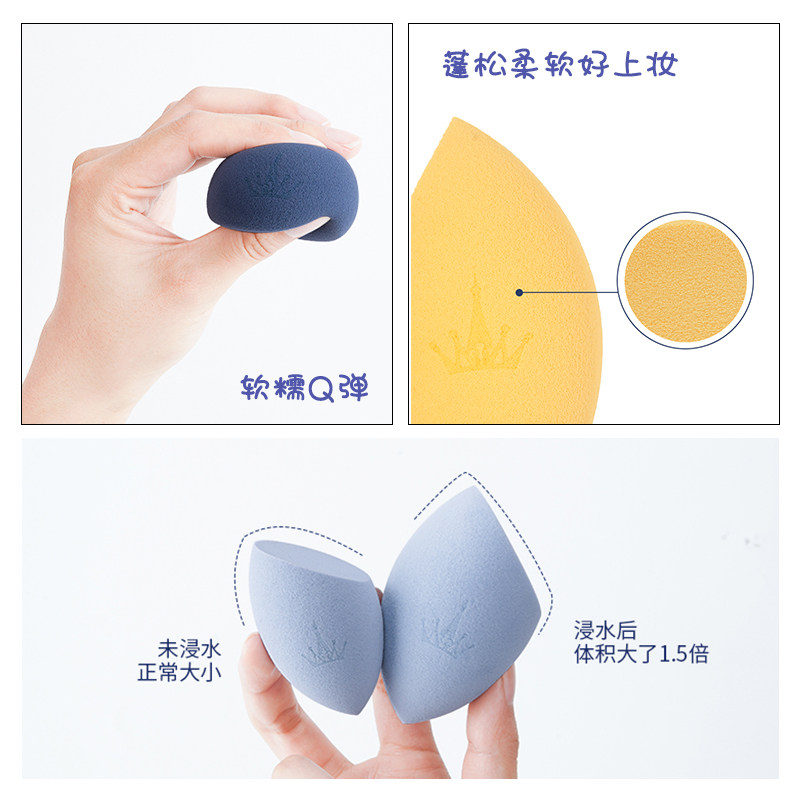 软糯Q弹

蓬松柔软好上妆

未浸水
正常大小

浸水后
体积大了1.5倍