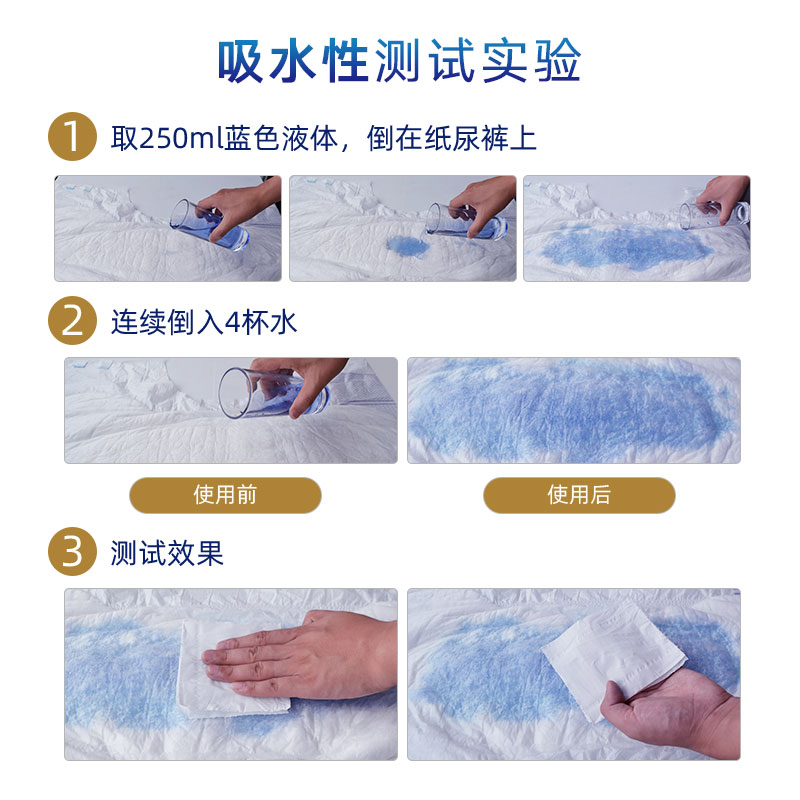 吸水性测试实验

1 取250ml蓝色液体，倒在纸尿裤上

2 连续倒入4杯水

使用前

使用后

3 测试效果