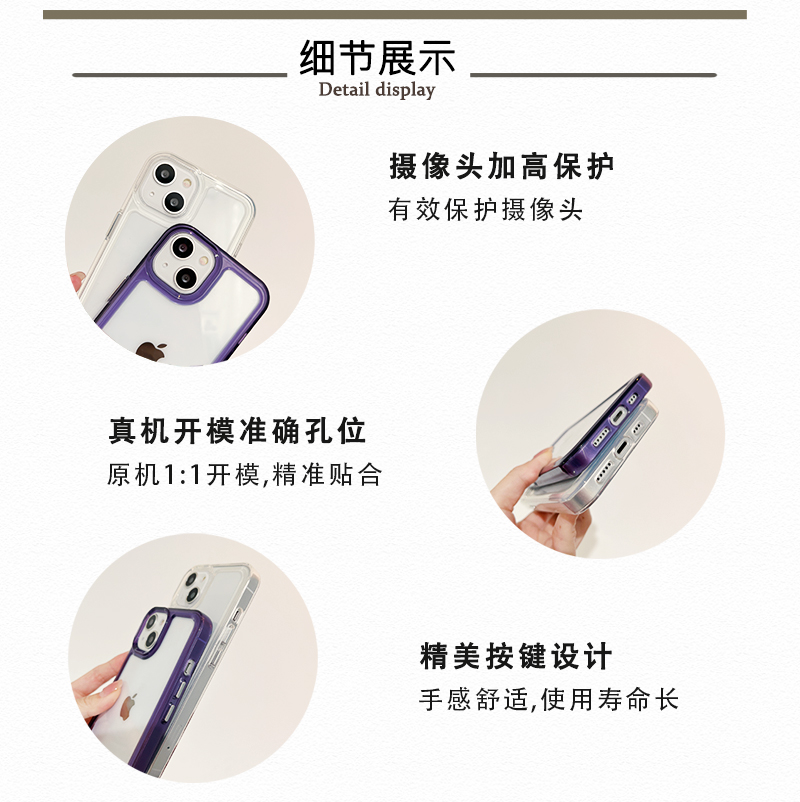 细节展示
Detail display

摄像头加高保护
有效保护摄像头

真机开模准确孔位
原机1:1开模,精准贴合

精美按键设计
手感舒适,使用寿命长