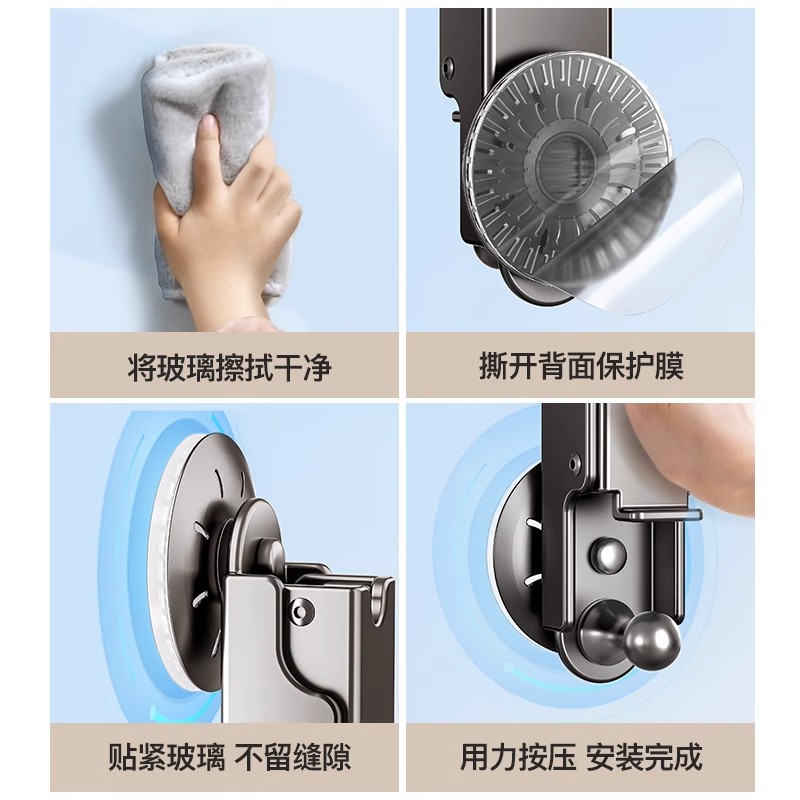 将玻璃擦拭干净

撕开背面保护膜

贴紧玻璃 不留缝隙

用力按压 安装完成