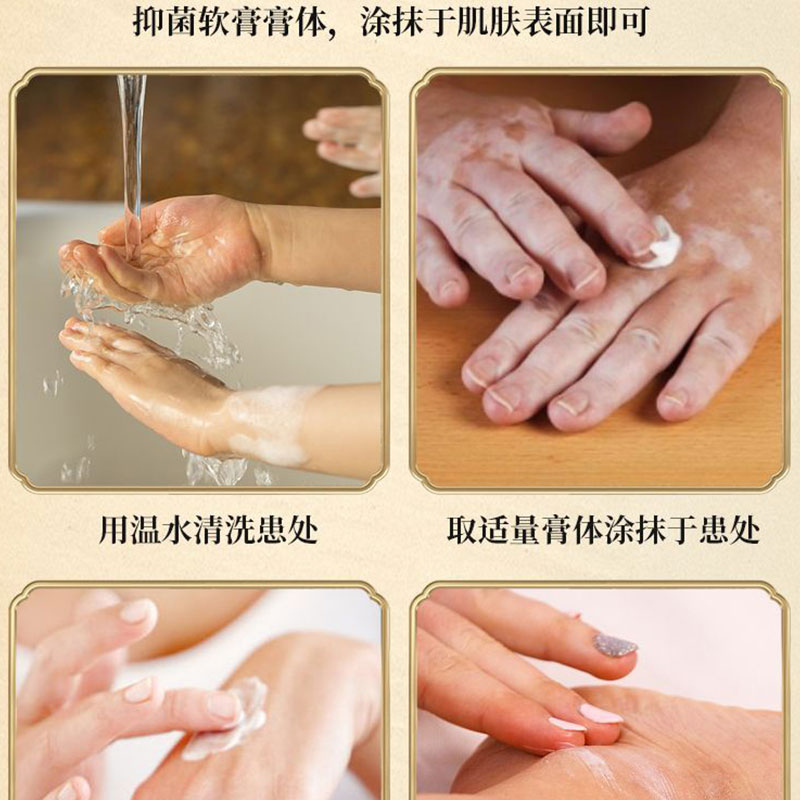 抑菌软膏膏体，涂抹于肌肤表面即可

用温水清洗患处

取适量膏体涂抹于患处