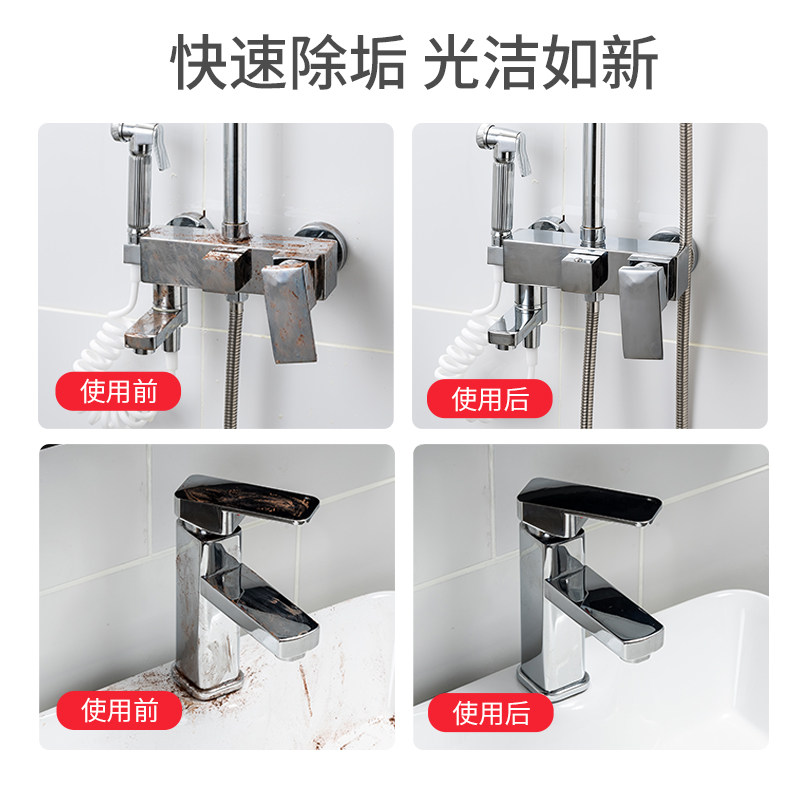 快速除垢 光洁如新

使用前

使用后

使用前

使用后