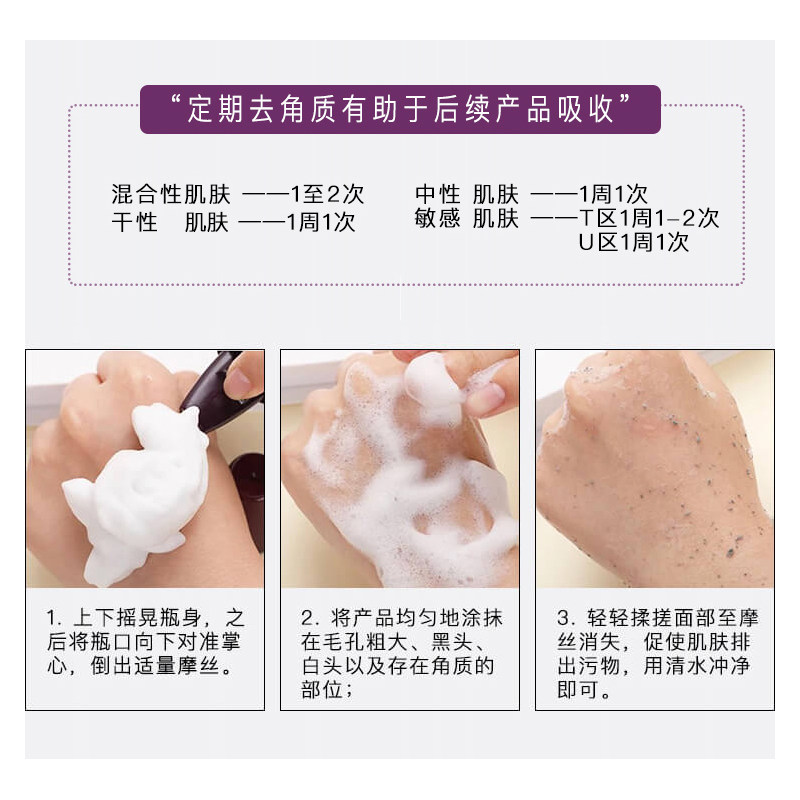 “定期去角质有助于后续产品吸收”

混合性肌肤 ——1至2次
干性 肌肤 ——1周1次

中性 肌肤 ——1周1次
敏感 肌肤 ——T区1周1-2次
U区1周1次

1. 上下摇晃瓶身，之后将瓶口向下对准掌心，倒出适量摩丝。

2. 将产品均匀地涂抹在毛孔粗大、黑头、白头以及存在角质的部位；

3. 轻轻揉搓面部至摩丝消失，促使肌肤排出污物，用清水冲净即可。