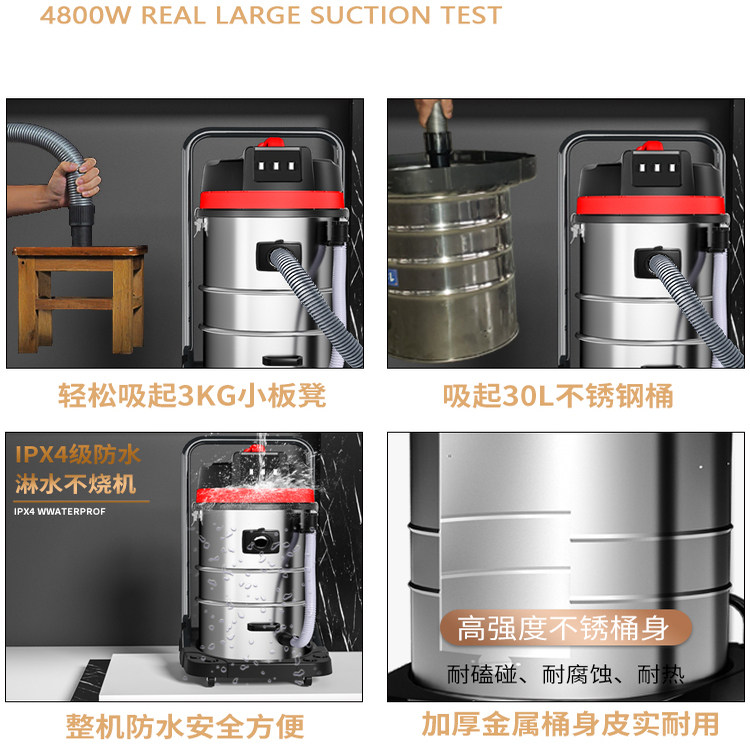 4800W REAL LARGE SUCTION TEST

轻松吸起3KG小板凳

吸起30L不锈钢桶

IPX4级防水
淋水不烧机
IPX4 WWATERPROF

整机防水安全方便

高强度不锈桶身
耐磕碰、耐腐蚀、耐热

加厚金属桶身皮实耐用