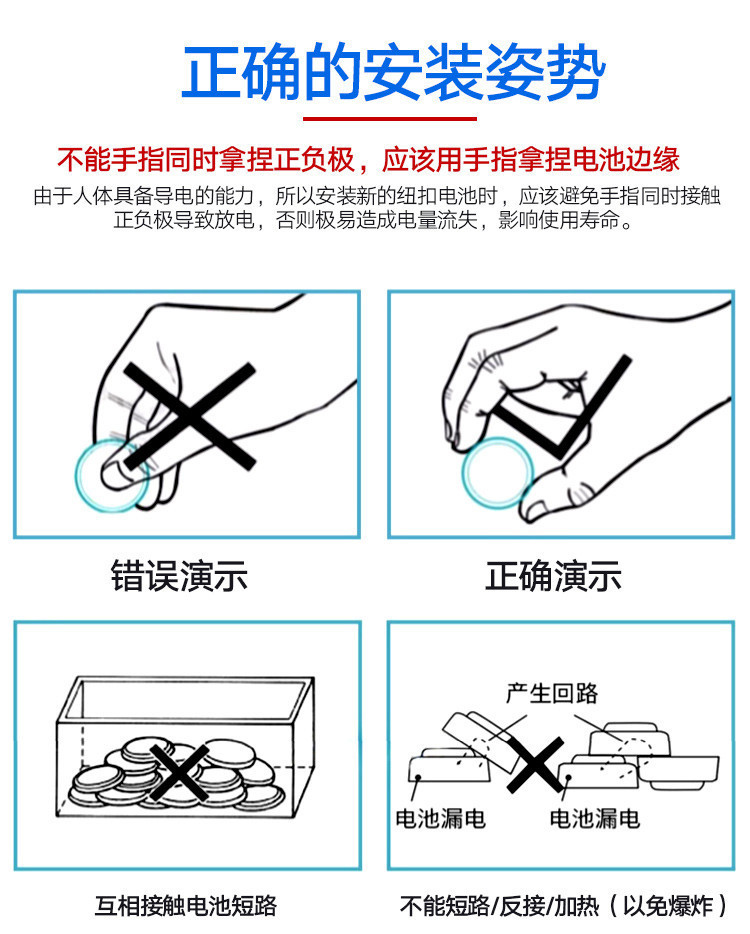 正确的安装姿势

不能手指同时拿捏正负极，应该用手指拿捏电池边缘

由于人体具备导电的能力，所以安装新的纽扣电池时，应该避免手指同时接触正负极导致放电，否则极易造成电量流失，影响使用寿命。

错误演示

正确演示

产生回路

电池漏电

电池漏电

互相接触电池短路

不能短路/反接/加热（以免爆炸）