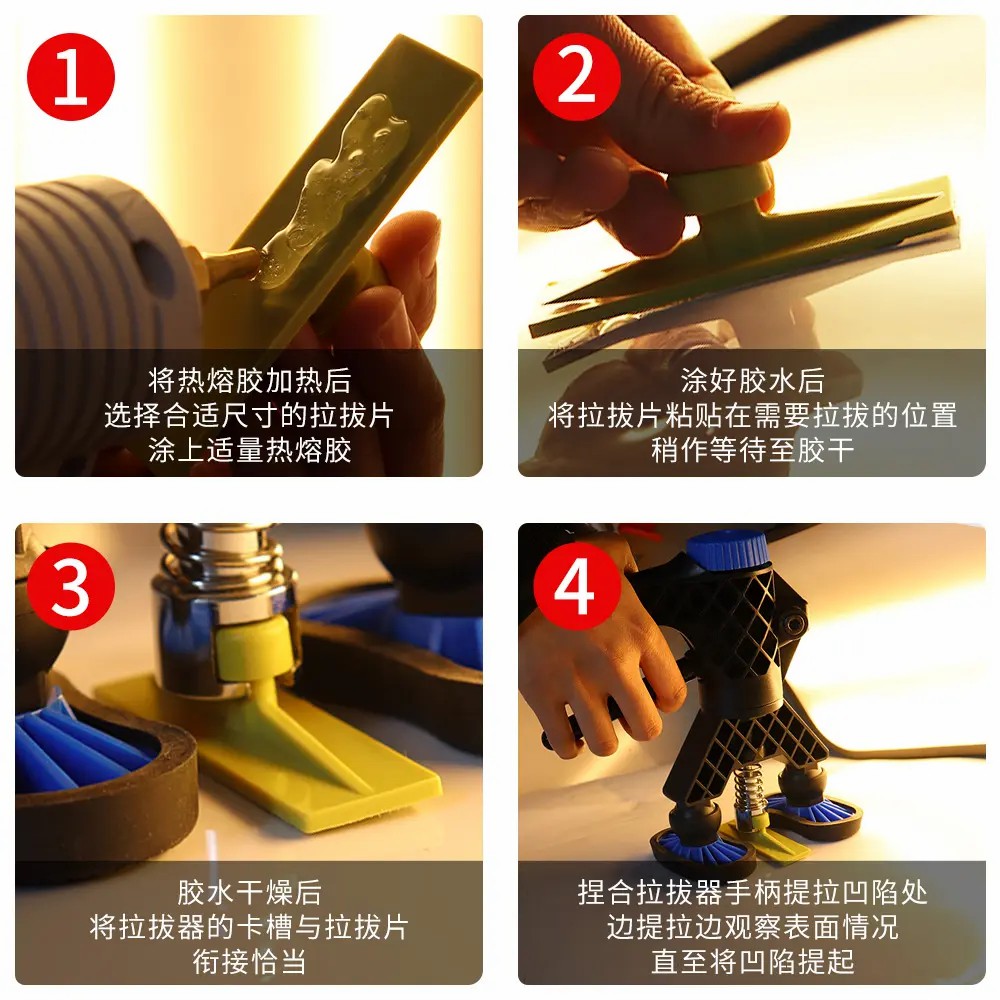 1

将热熔胶加热后
选择合适尺寸的拉拔片
涂上适量热熔胶

2

涂好胶水后
将拉拔片粘贴在需要拉拔的位置
稍作等待至胶干

3

胶水干燥后
将拉拔器的卡槽与拉拔片
衔接恰当

4

捏合拉拔器手柄提拉凹陷处
边提拉边观察表面情况
直至将凹陷提起